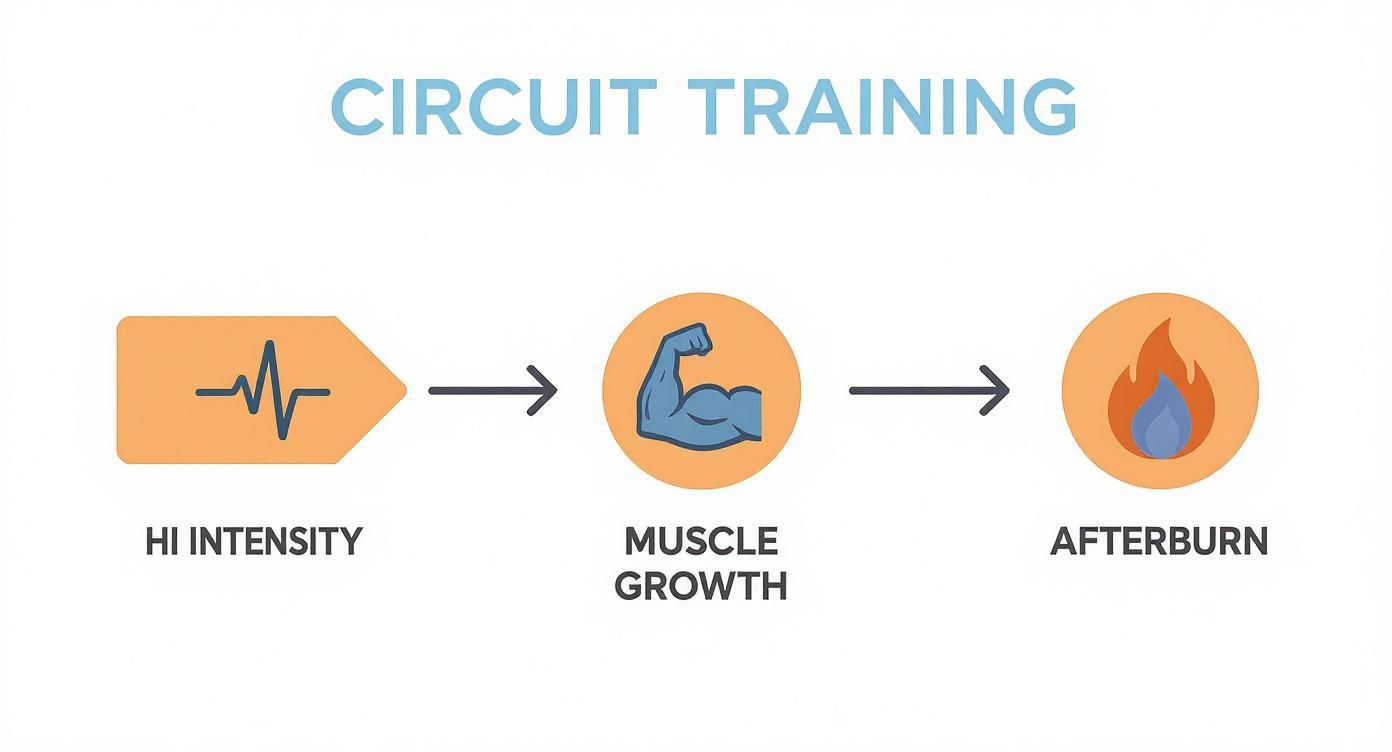 CIRCUIT TRAINING

HI INTENSITY

MUSCLE GROWTH

AFTERBURN