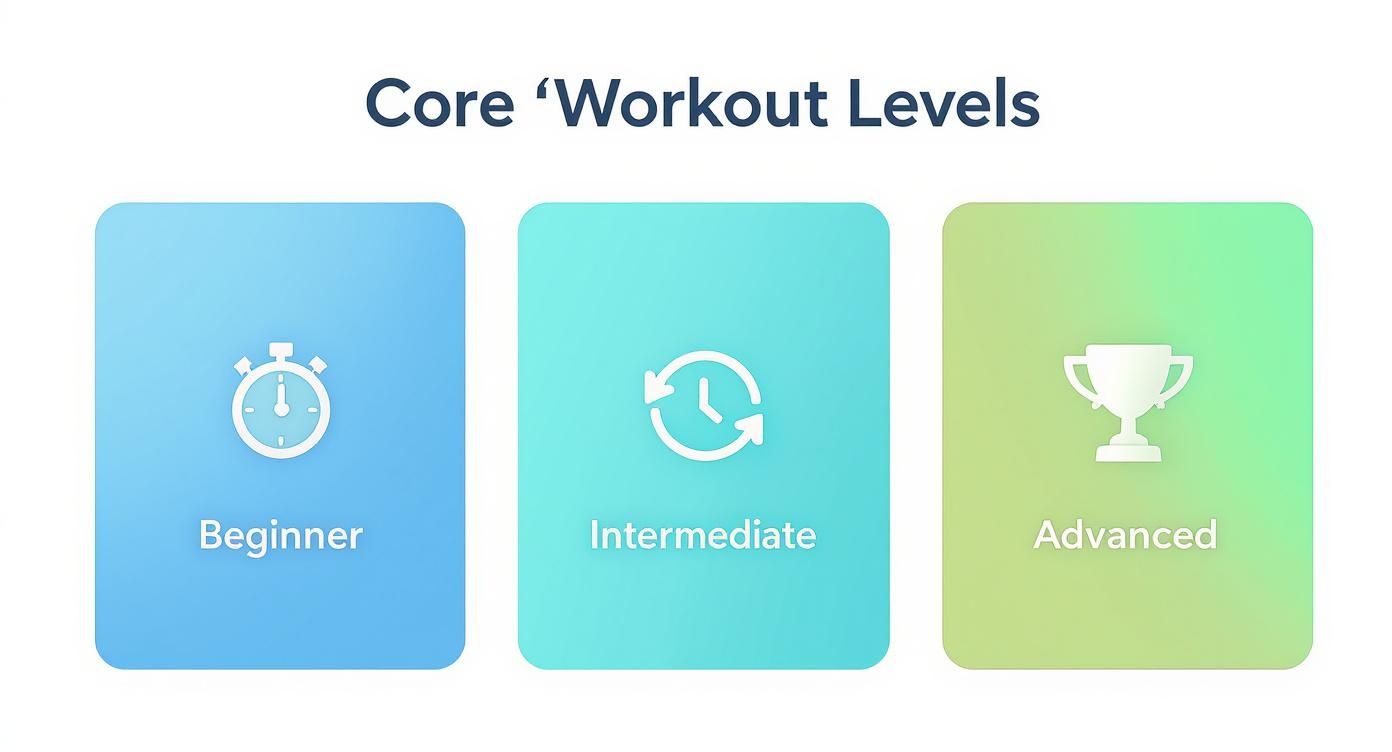 Core ‘Workout Levels

Beginner

Intermediate

Advanced