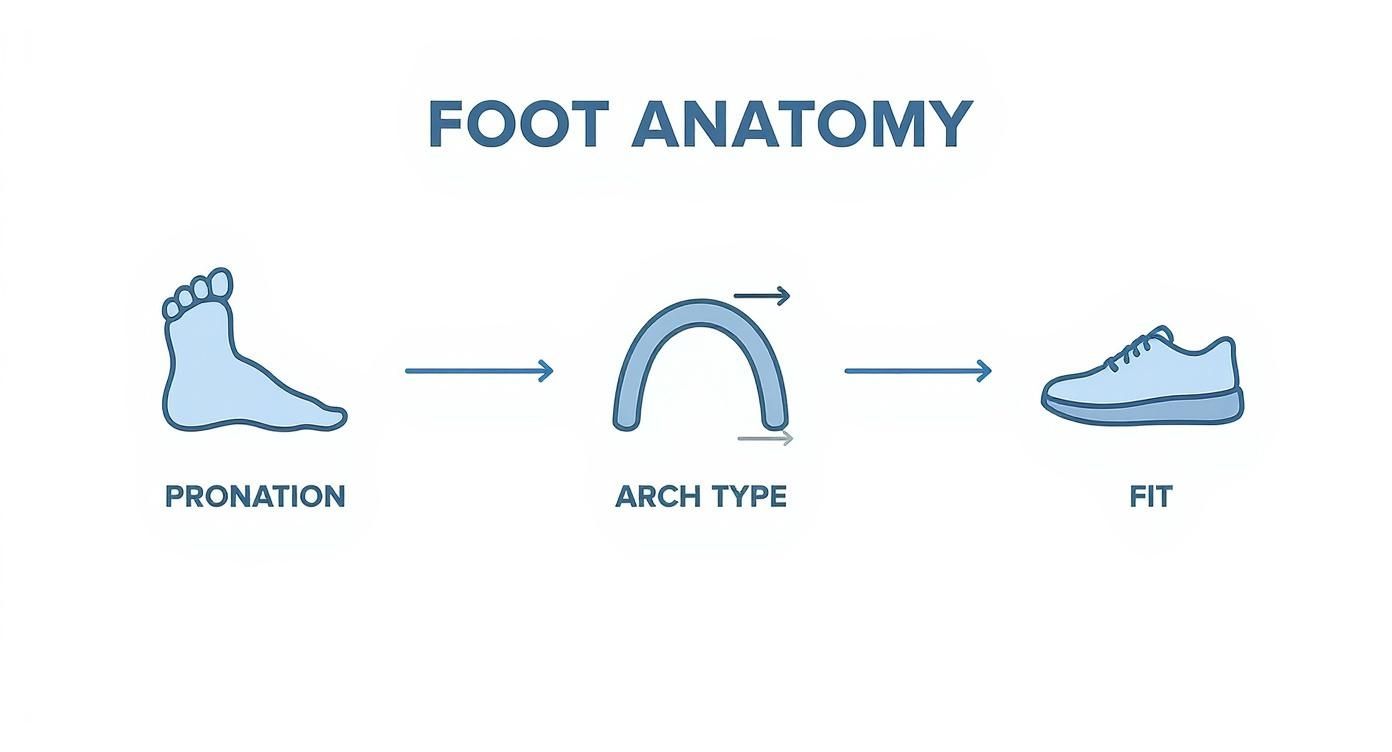 FOOT ANATOMY

PRONATION

ARCH TYPE

FIT