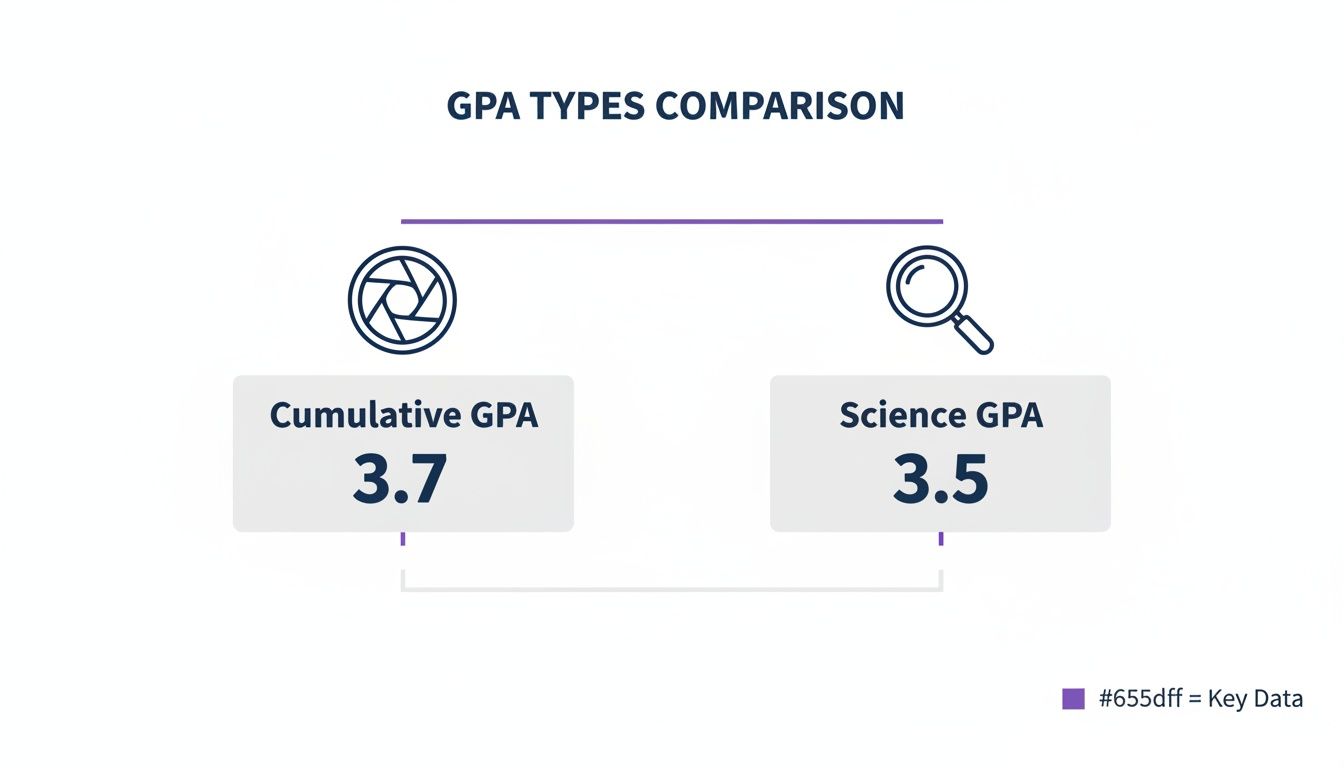 GPA TYPES COMPARISON

Cumulative GPA
3.7

Science GPA
3.5

#655dff = Key Data