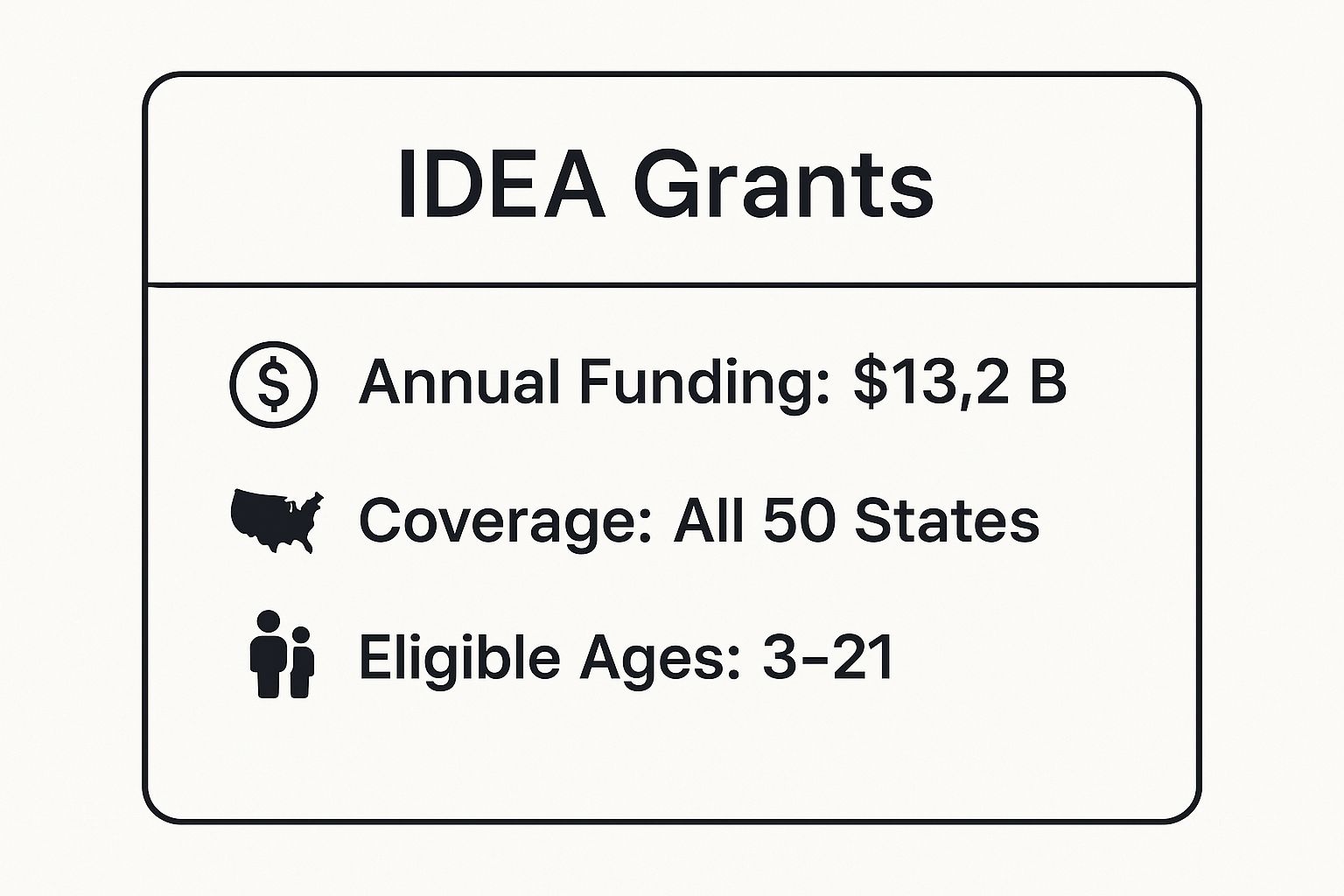 IDEA Grants

Annual Funding: \$13,2 B

Coverage: All 50 States

Eligible Ages: 3–21