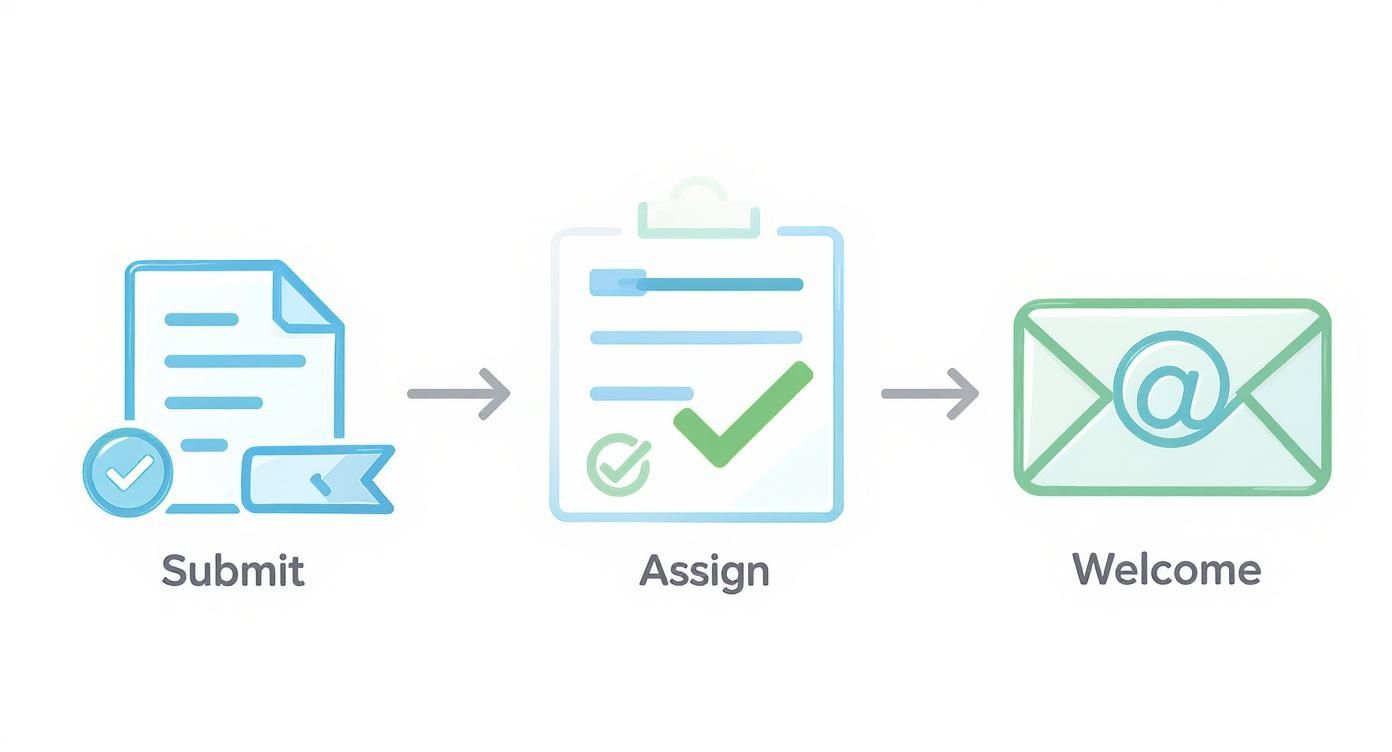 Submit

Assign

@

Welcome