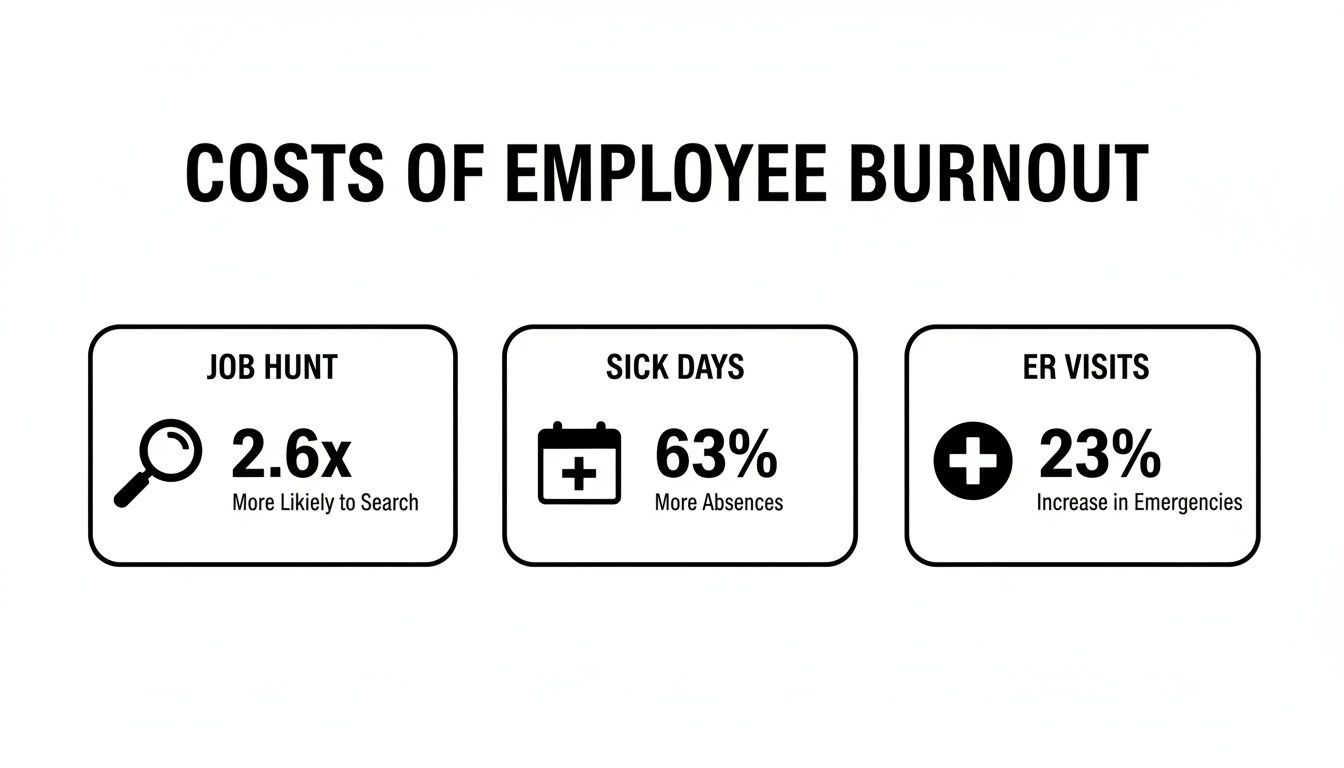 COSTS OF EMPLOYEE BURNOUT

JOB HUNT

2.6x

More Likiely to Search

SICK DAYS

63%

More Absences

ER VISITS

23%

Increase in Emergencies