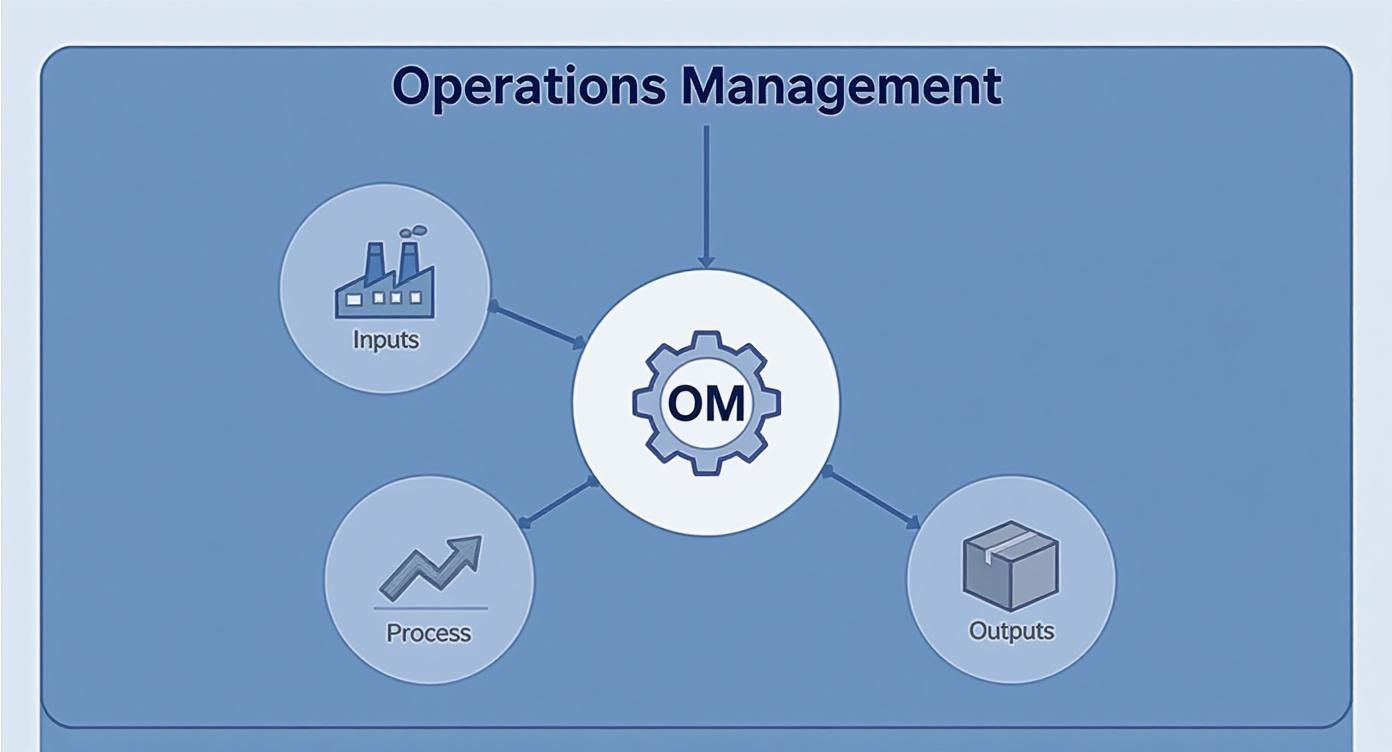 Operations Management

Inputs

OM

Process

Outputs