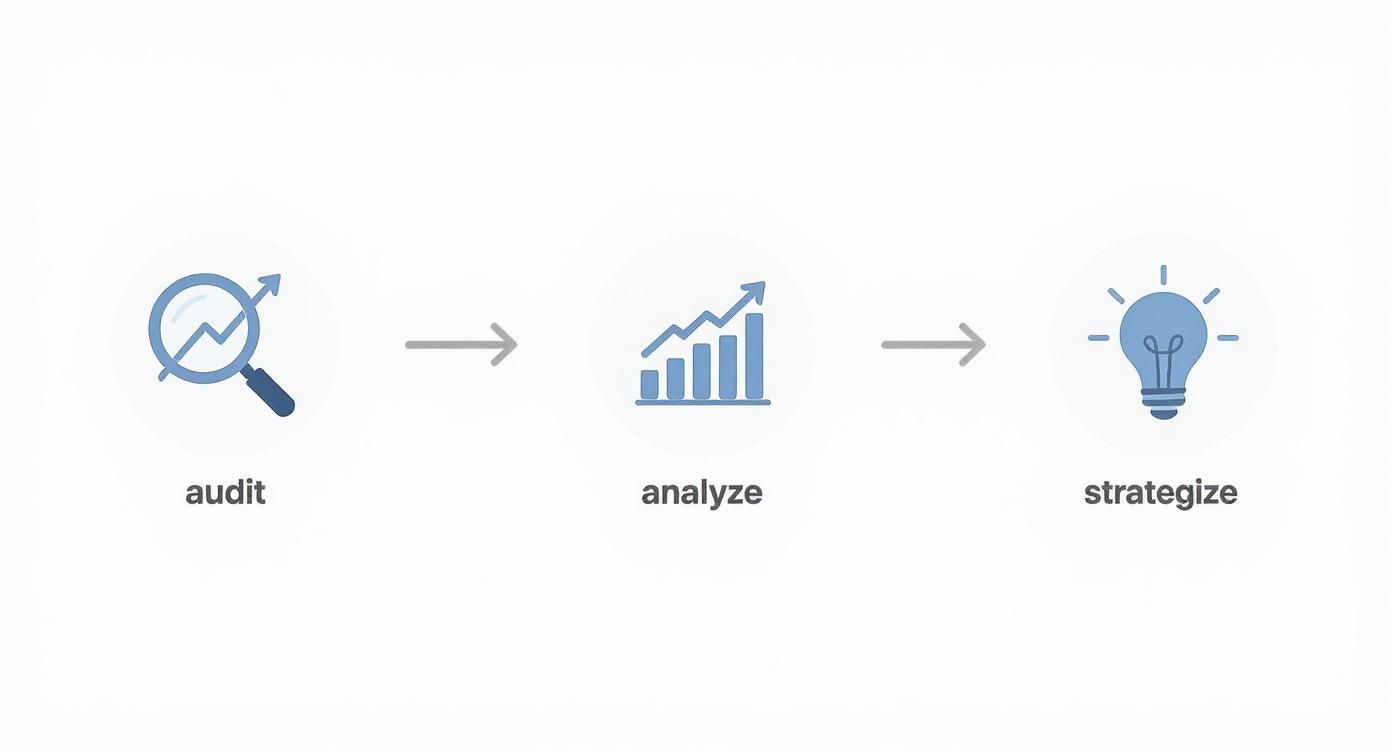 audit

analyze

strategize