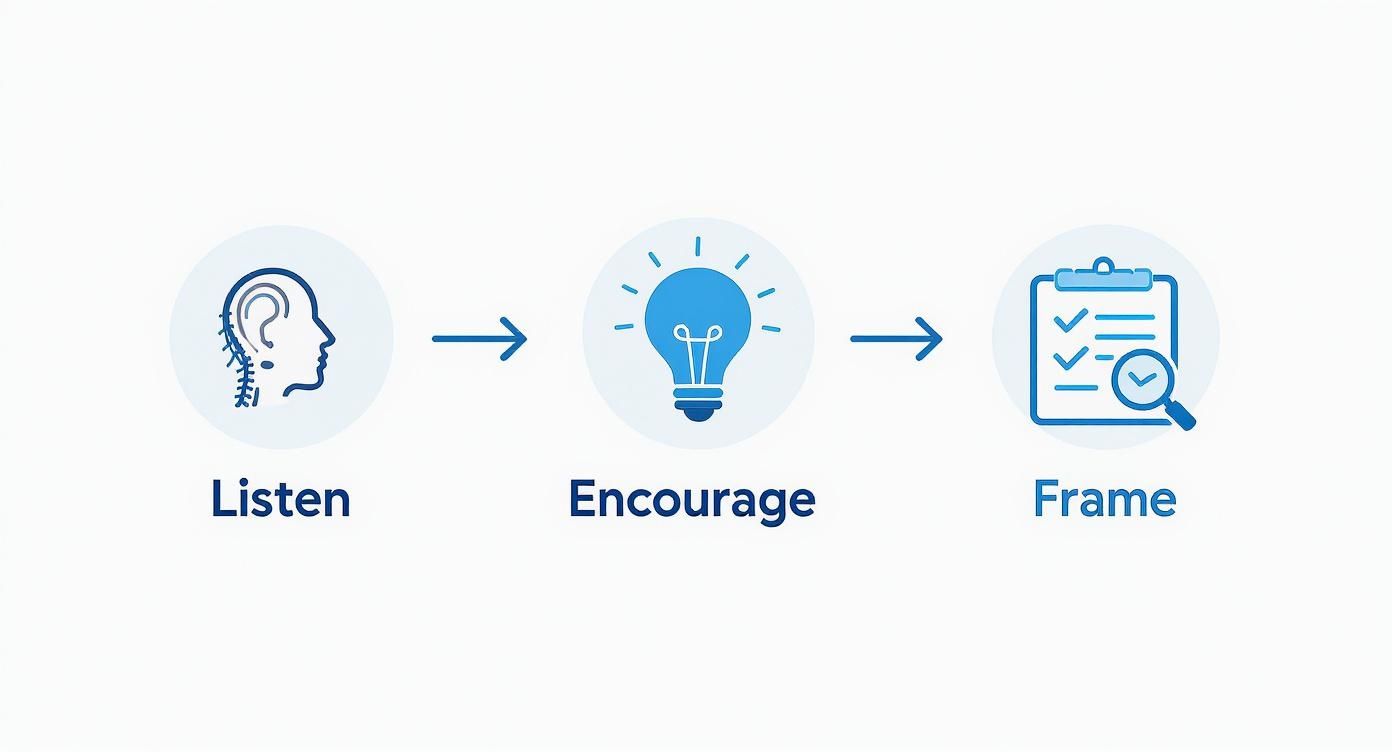 Listen

Encourage

Frame