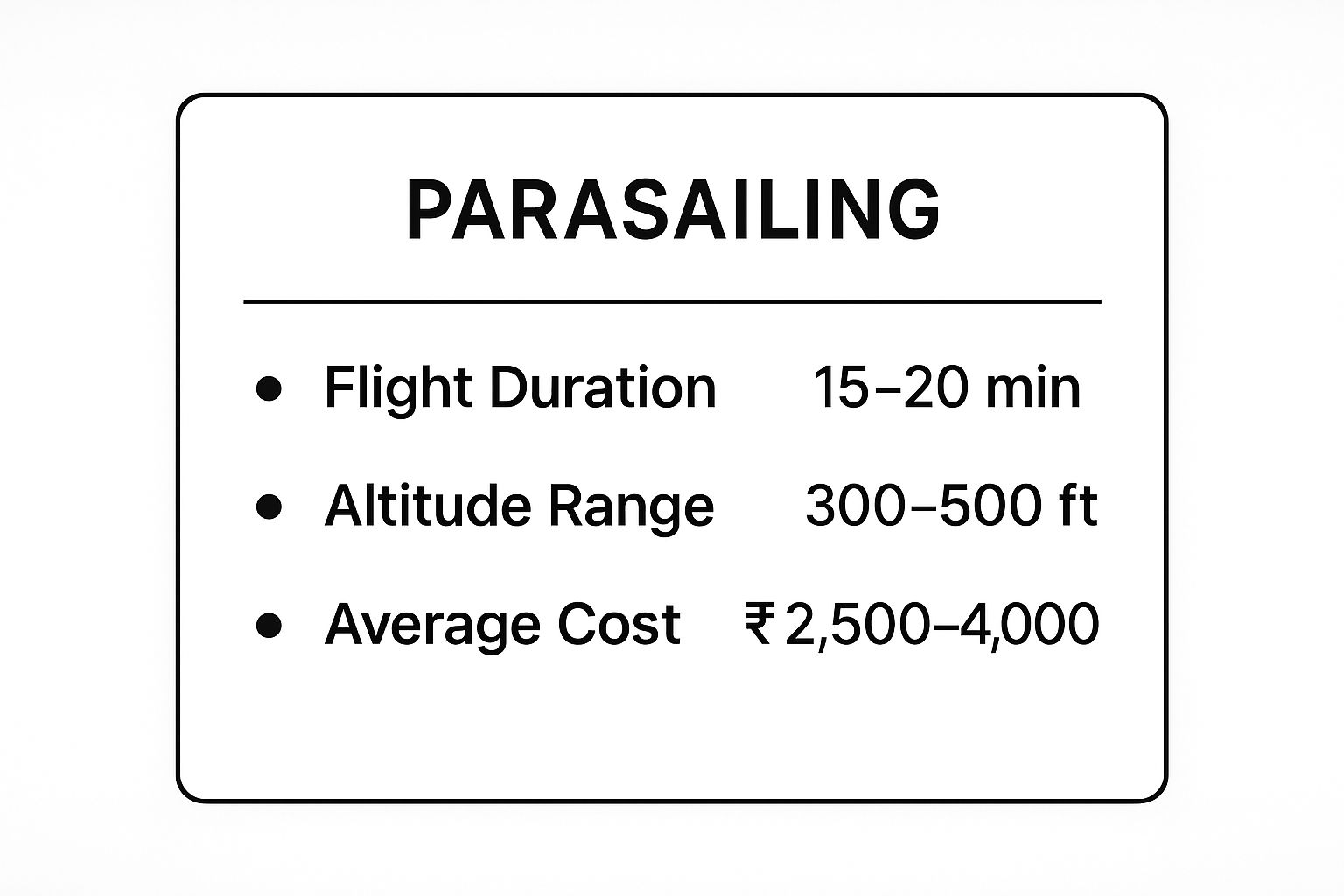 PARASAILING

- Flight Duration 15–20 min
- Altitude Range 300–500 ft
- Average Cost ₹2,500–4,000