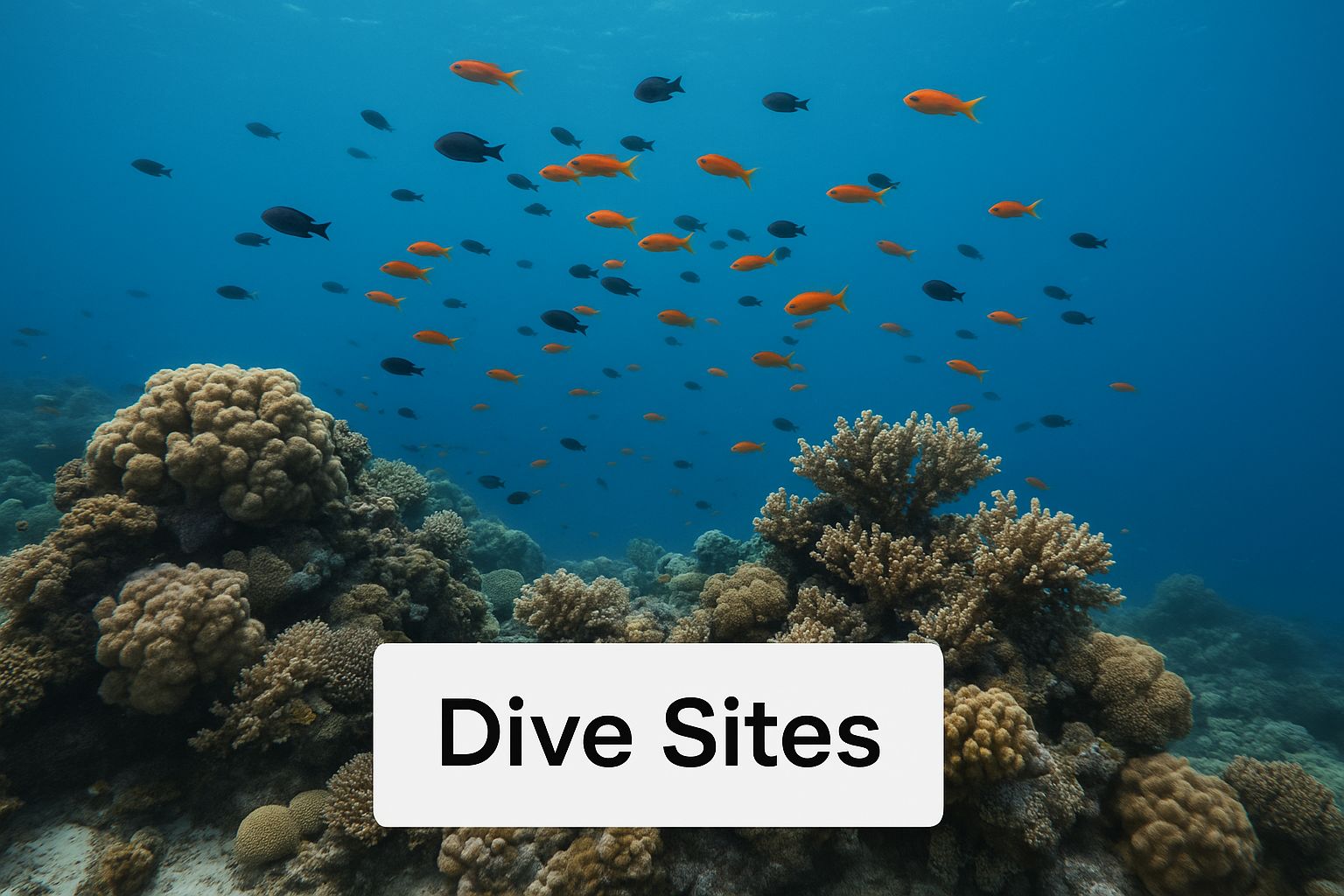 Dive Sites