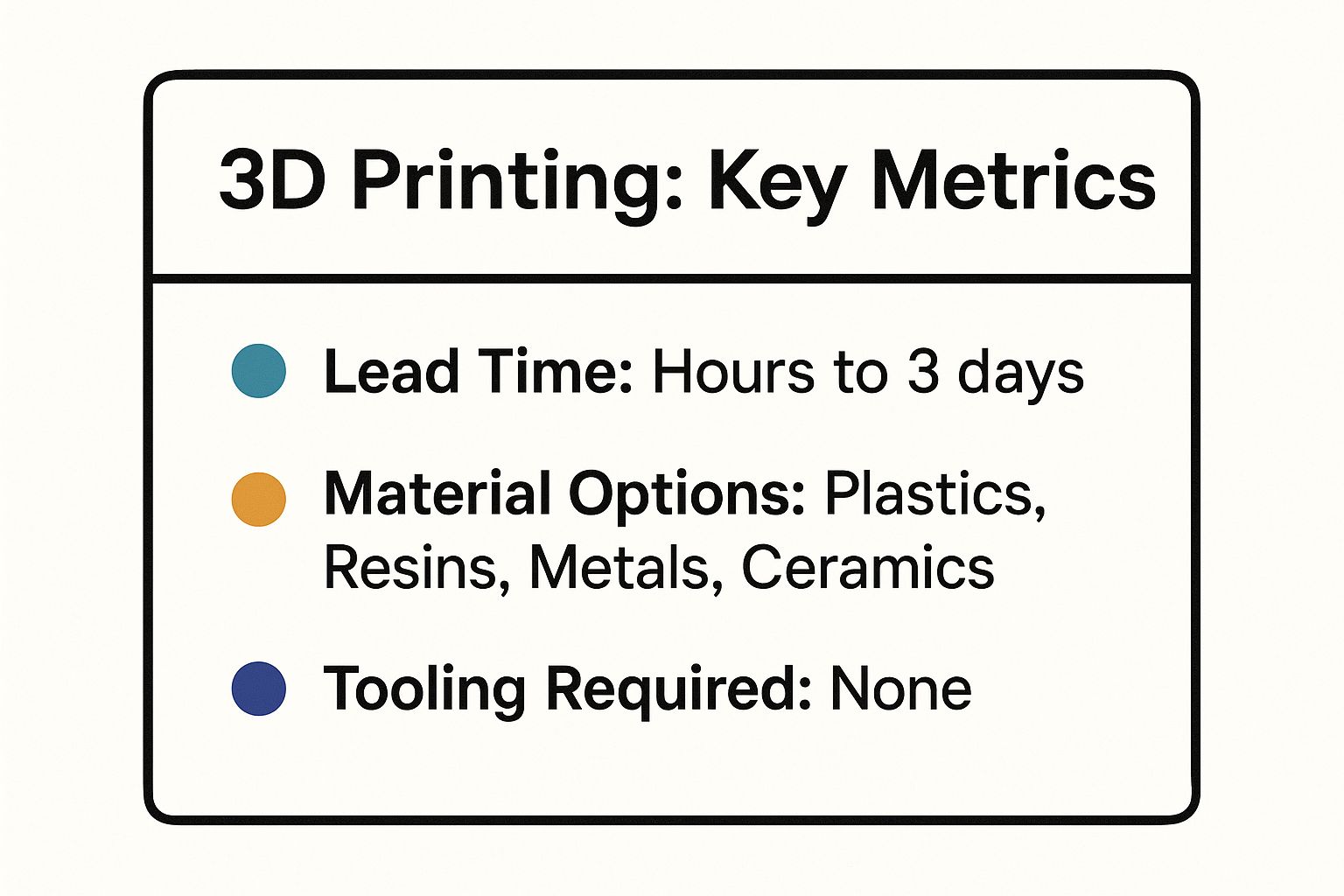 3D Printing: Key Metrics

Lead Time: Hours to 3 days

Material Options: Plastics, Resins, Metals, Ceramics

Tooling Required: None