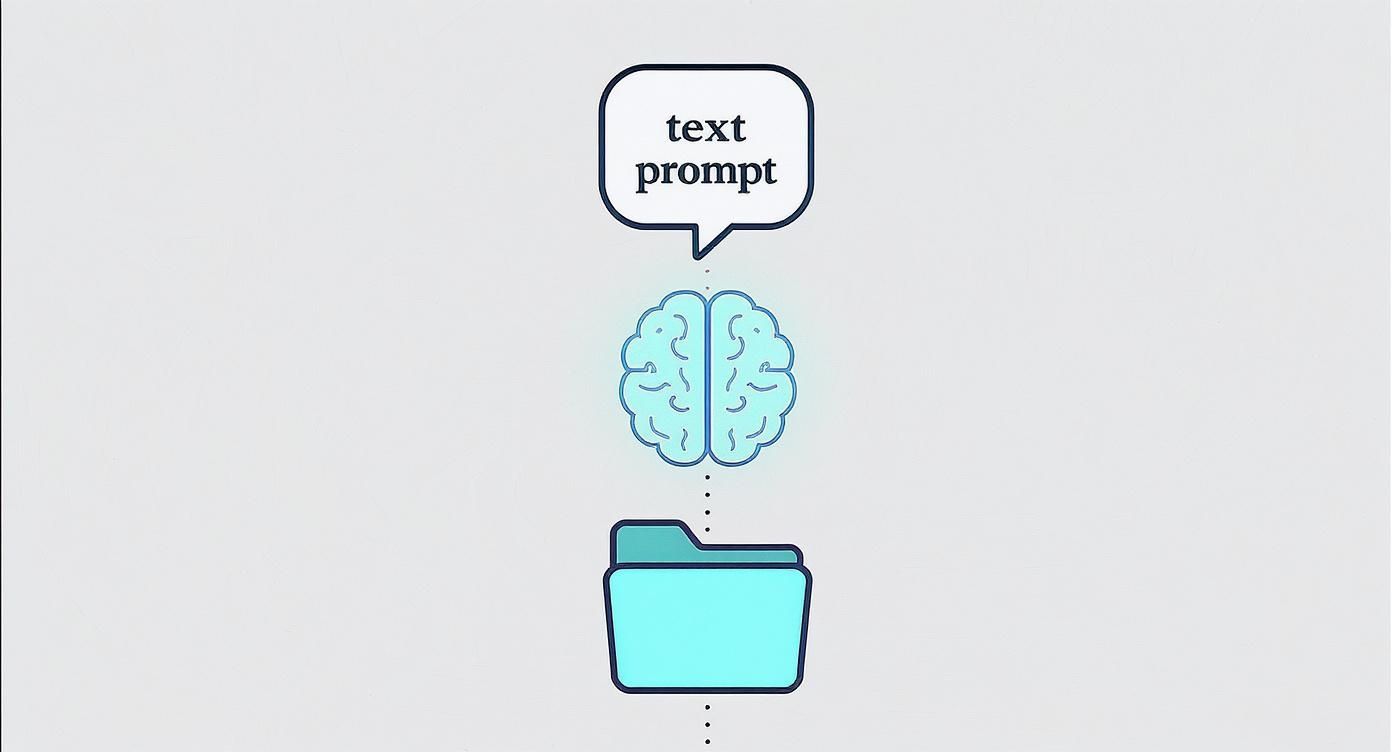 text prompt