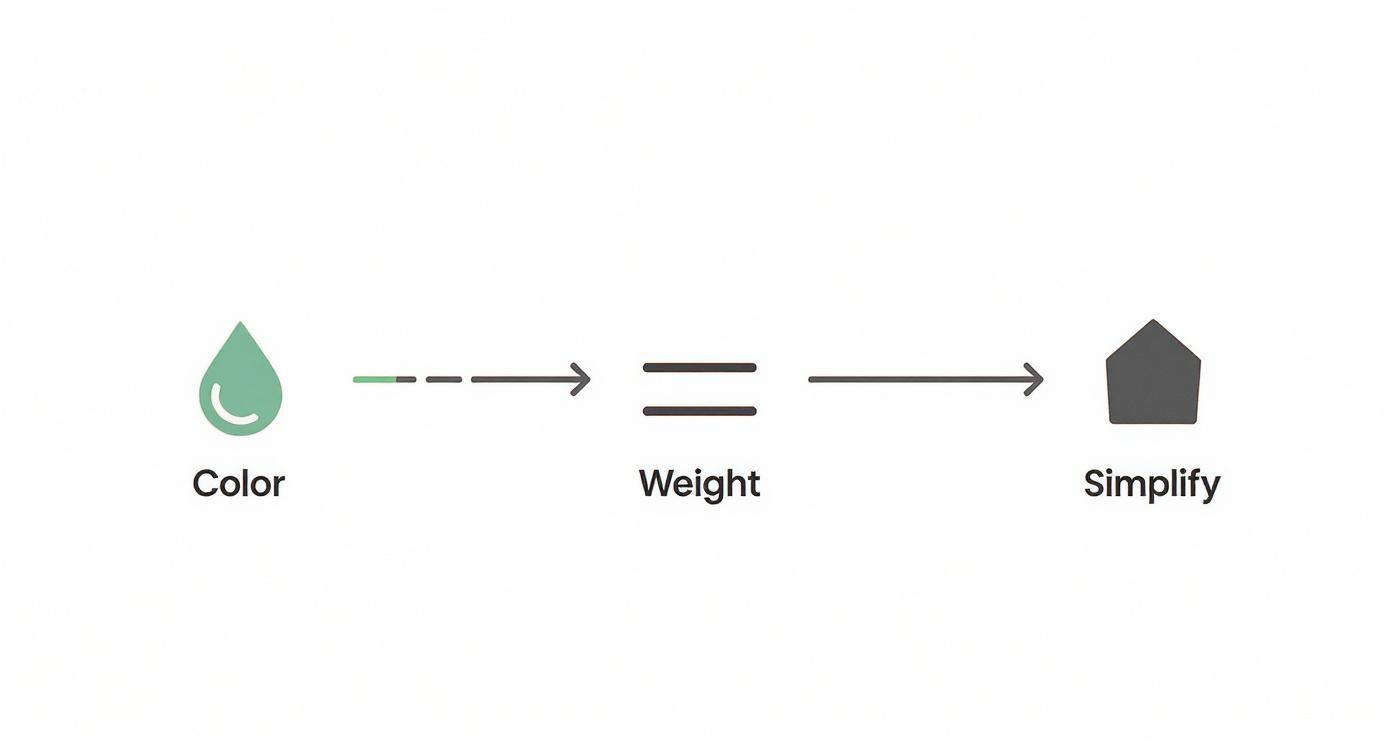 Color

Weight

Simplify