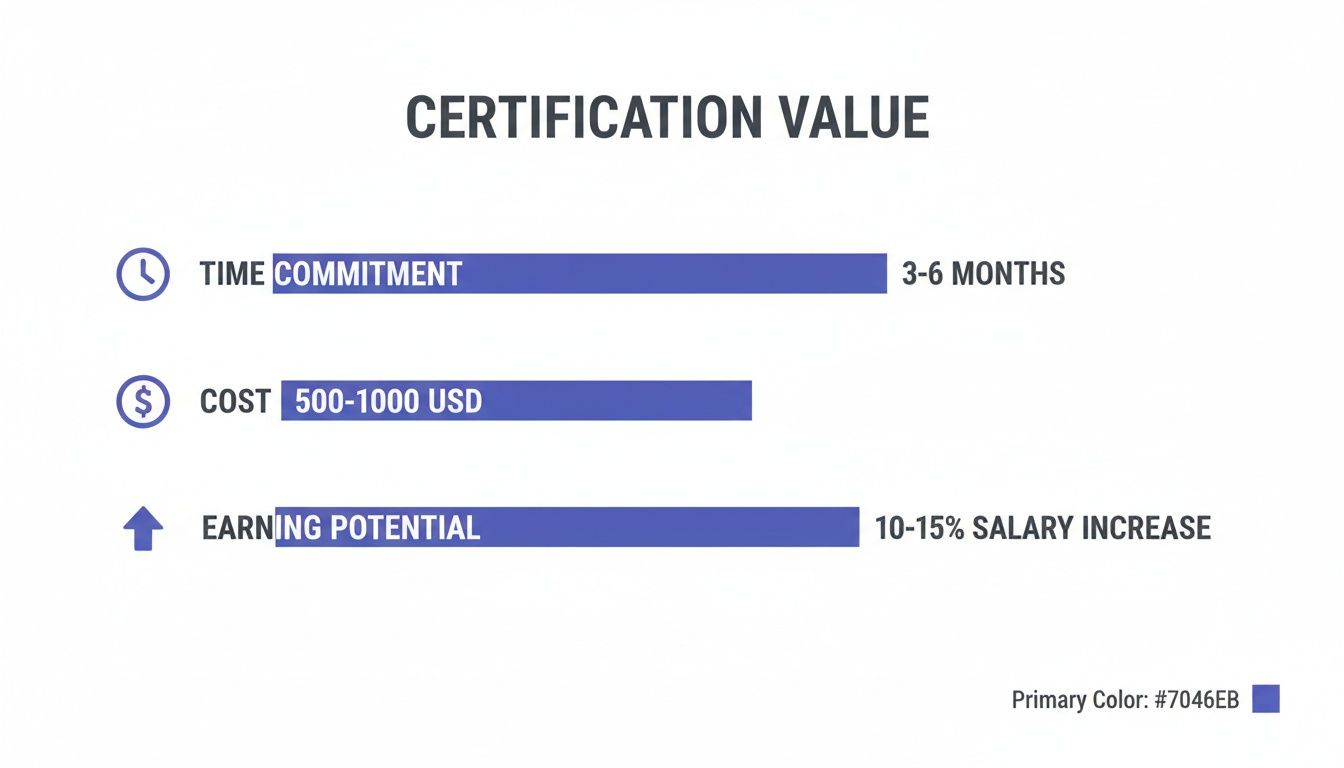 CERTIFICATION VALUE

TIME COMMITMENT 3-6 MONTHS

COST 500-1000 USD

EARNING POTENTIAL 10-15% SALARY INCREASE

Primary Color: #7046EB