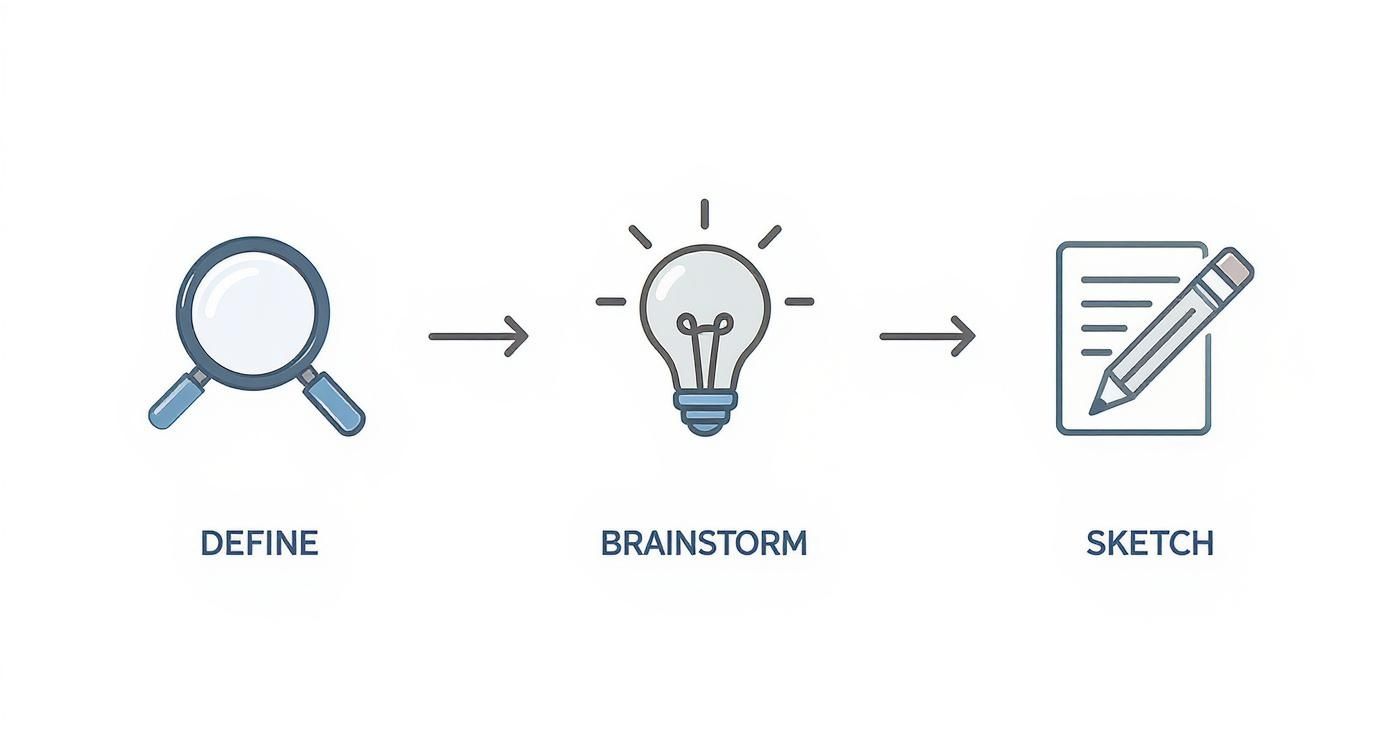 DEFINE

BRAINSTORM

SKETCH