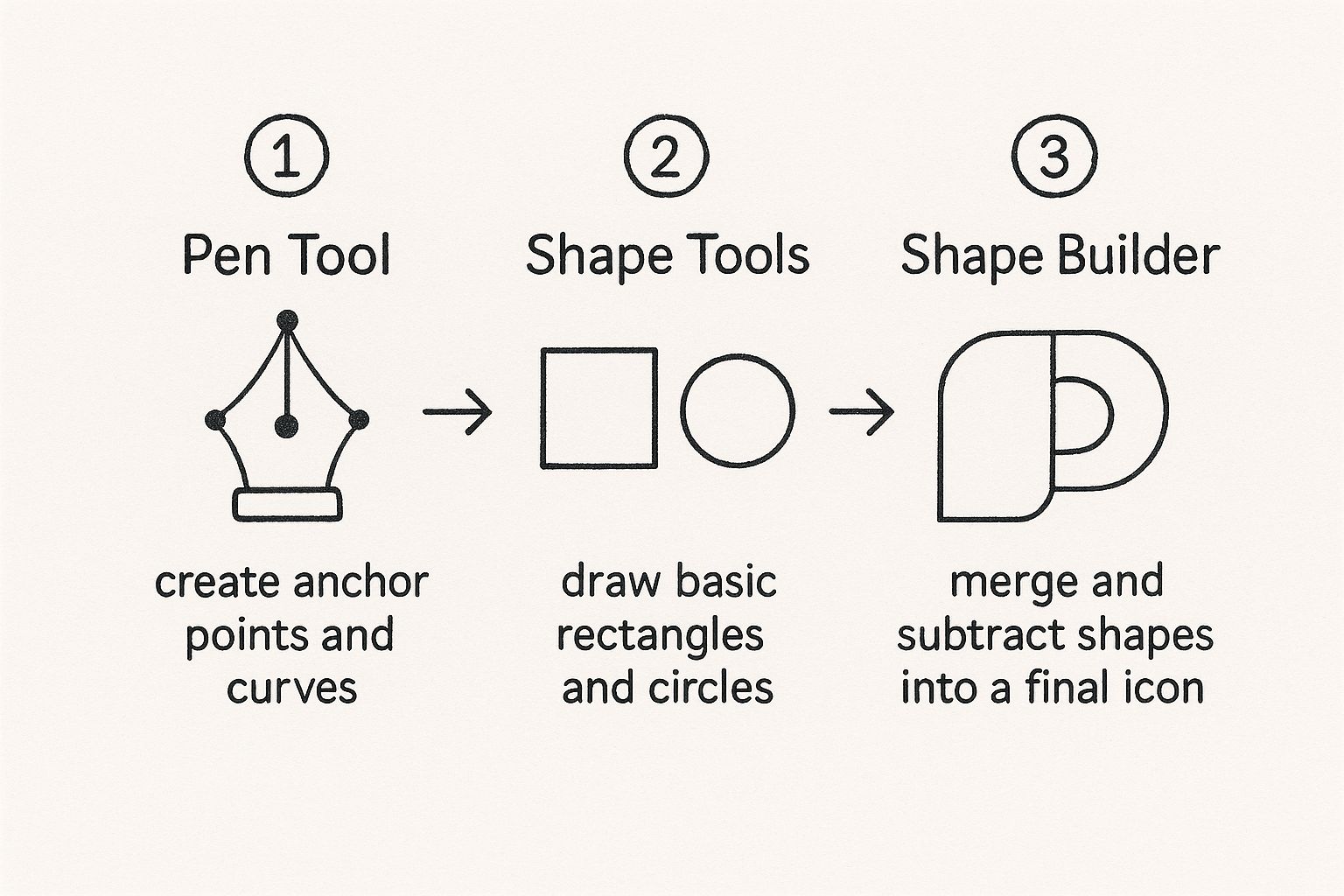 1
Pen Tool
create anchor points and curves

2
Shape Tools
draw basic rectangles and circles

3
Shape Builder
merge and subtract shapes into a final icon