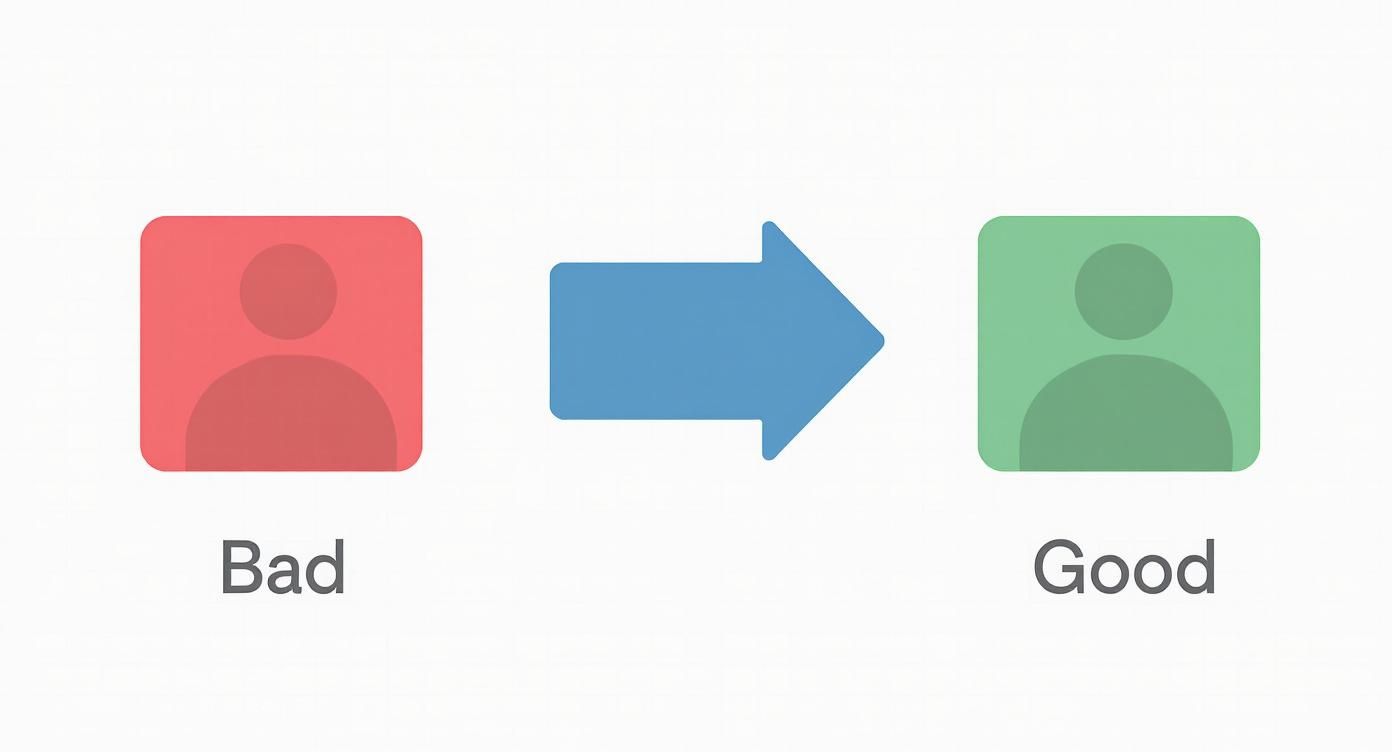 Bad

Good