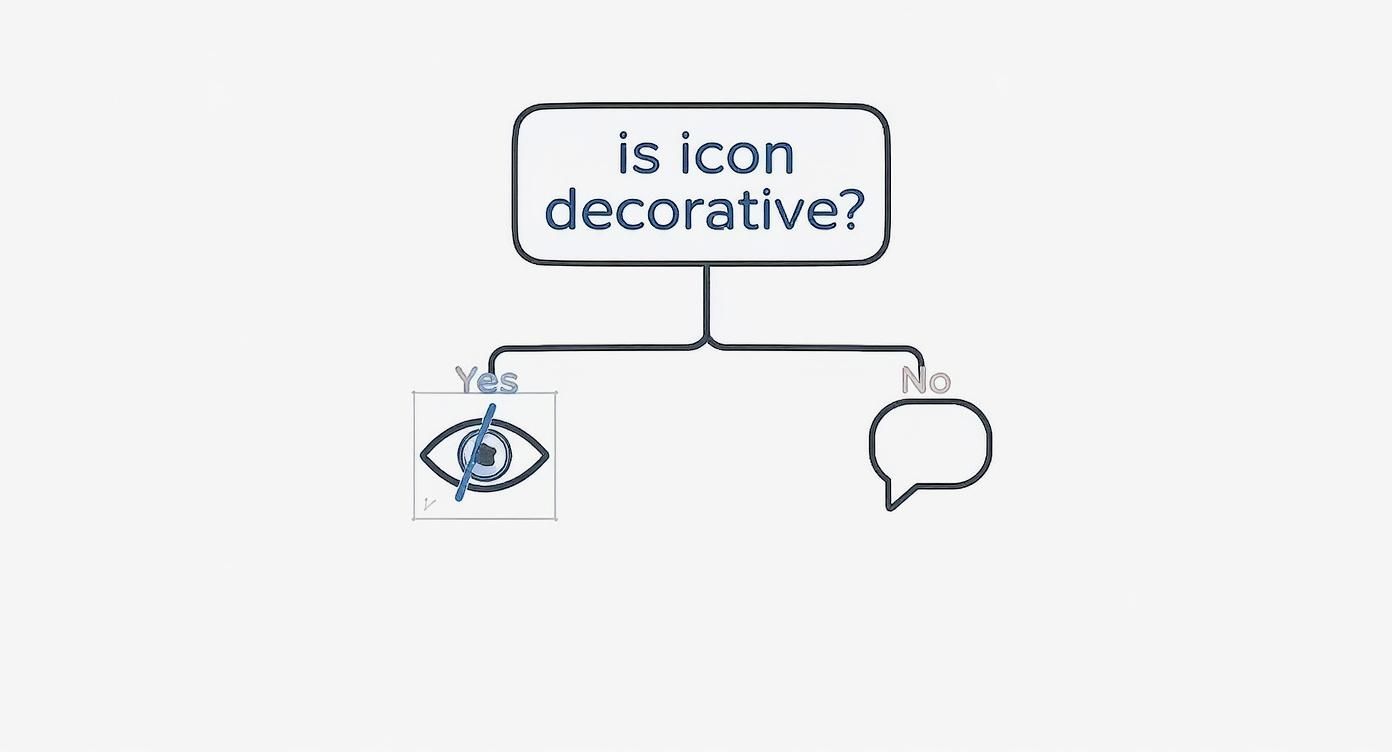 is icon decorative?

Yes

No