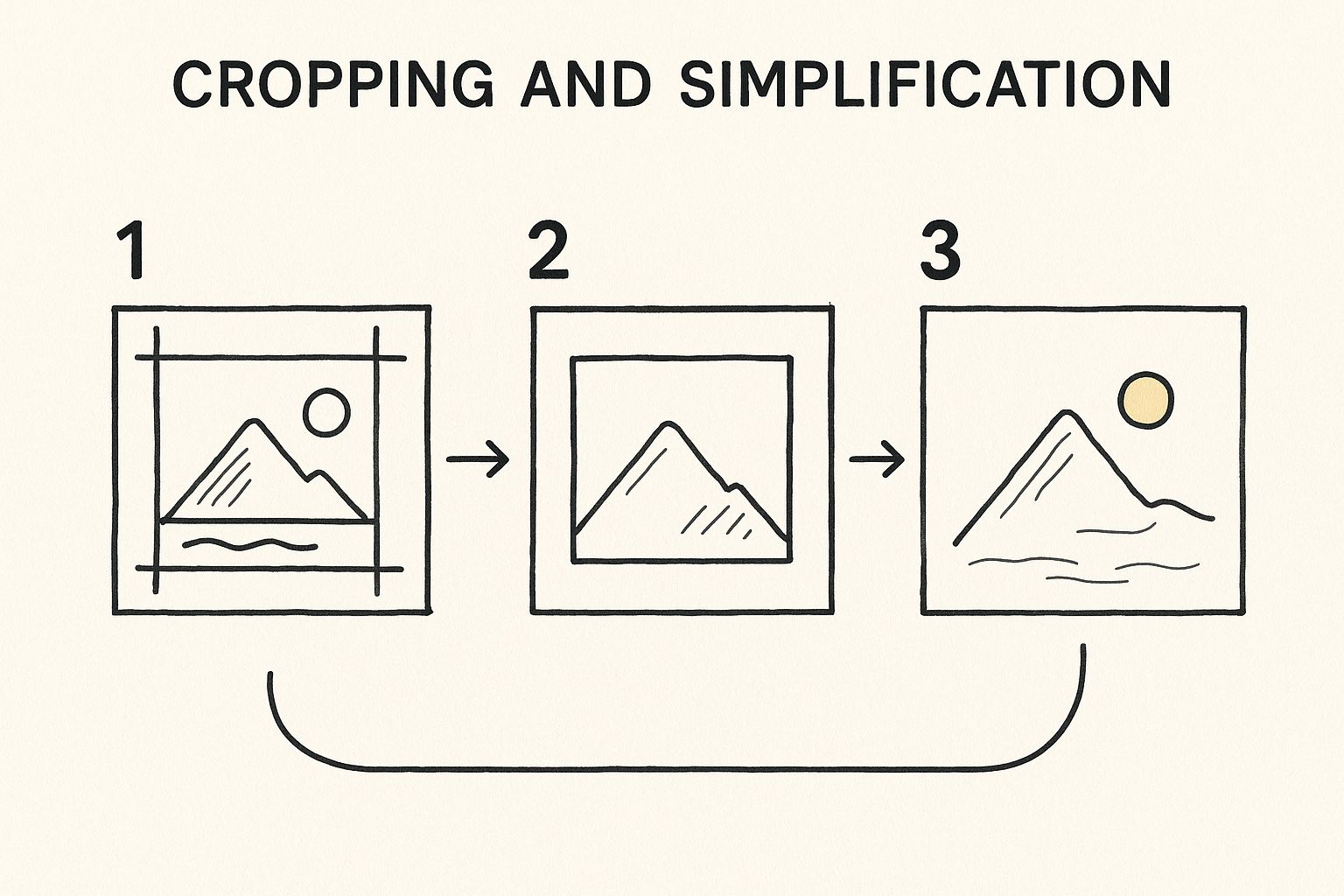 CROPPING AND SIMPLIFICATION

1

2

3