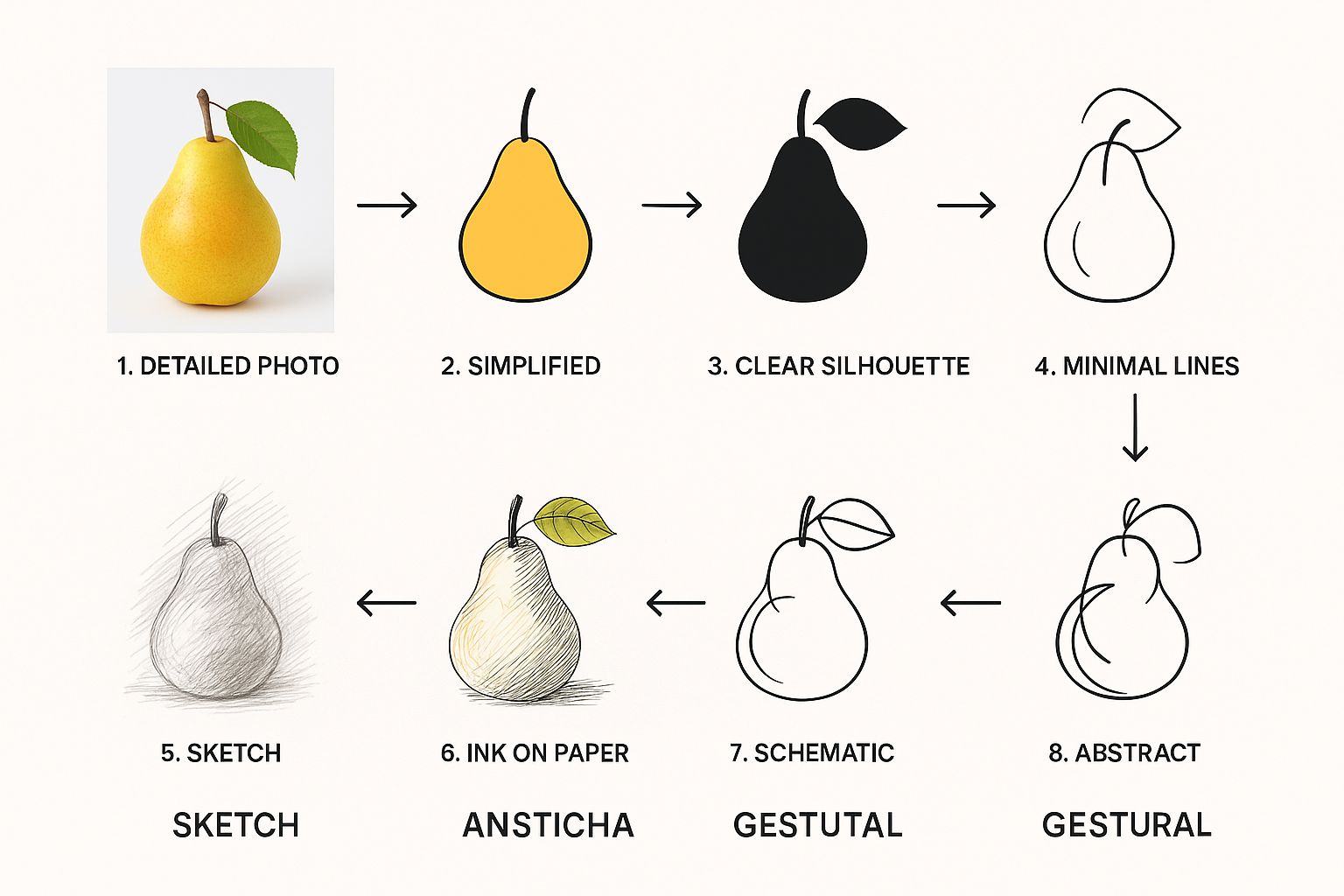 1. DETAILED PHOTO

2. SIMPLIFIED

3. CLEAR SILHOUETTE

4. MINIMAL LINES

5. SKETCH

6. INK ON PAPER

7. SCHEMATIC

8. ABSTRACT

SKETCH

ANSTICHA

GESTUTAL

GESTURAL