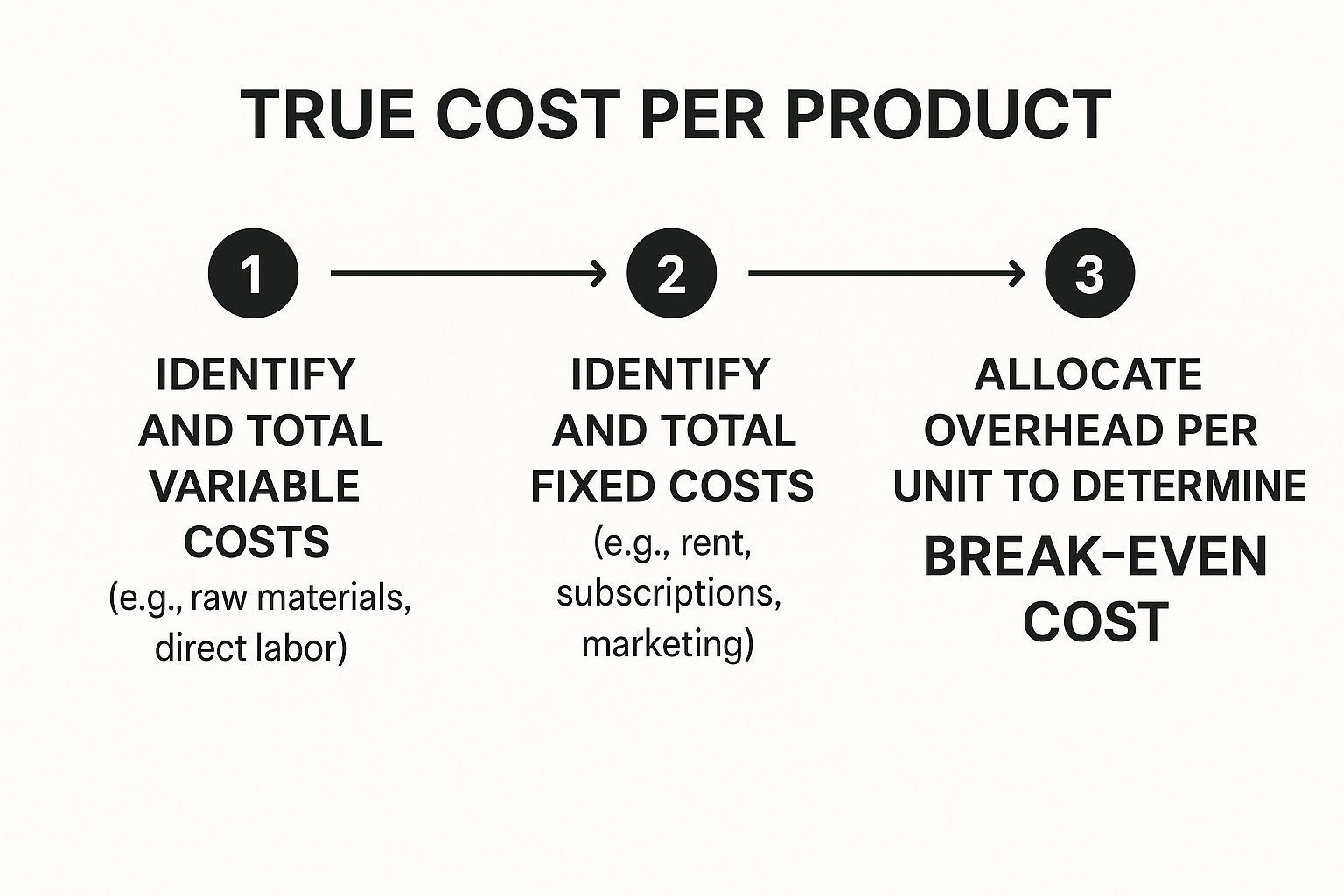 TRUE COST PER PRODUCT

1

IDENTIFY AND TOTAL VARIABLE COSTS
(e.g., raw materials, direct labor)

2

IDENTIFY AND TOTAL FIXED COSTS
(e.g., rent, subscriptions, marketing)

3

ALLOCATE OVERHEAD PER UNIT TO DETERMINE
BREAK-EVEN COST