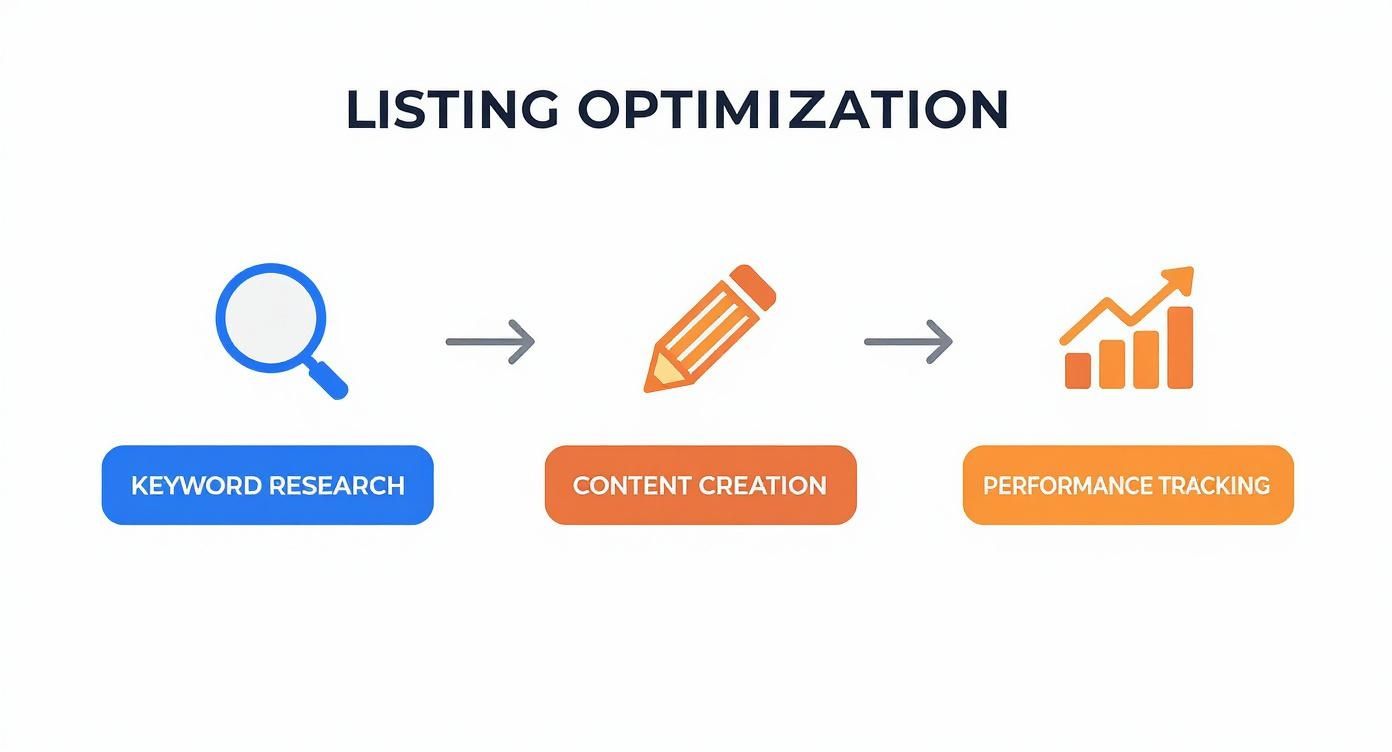 LISTING OPTIMIZATION

KEYWORD RESEARCH

CONTENT CREATION

PERFORMANCE TRACKING