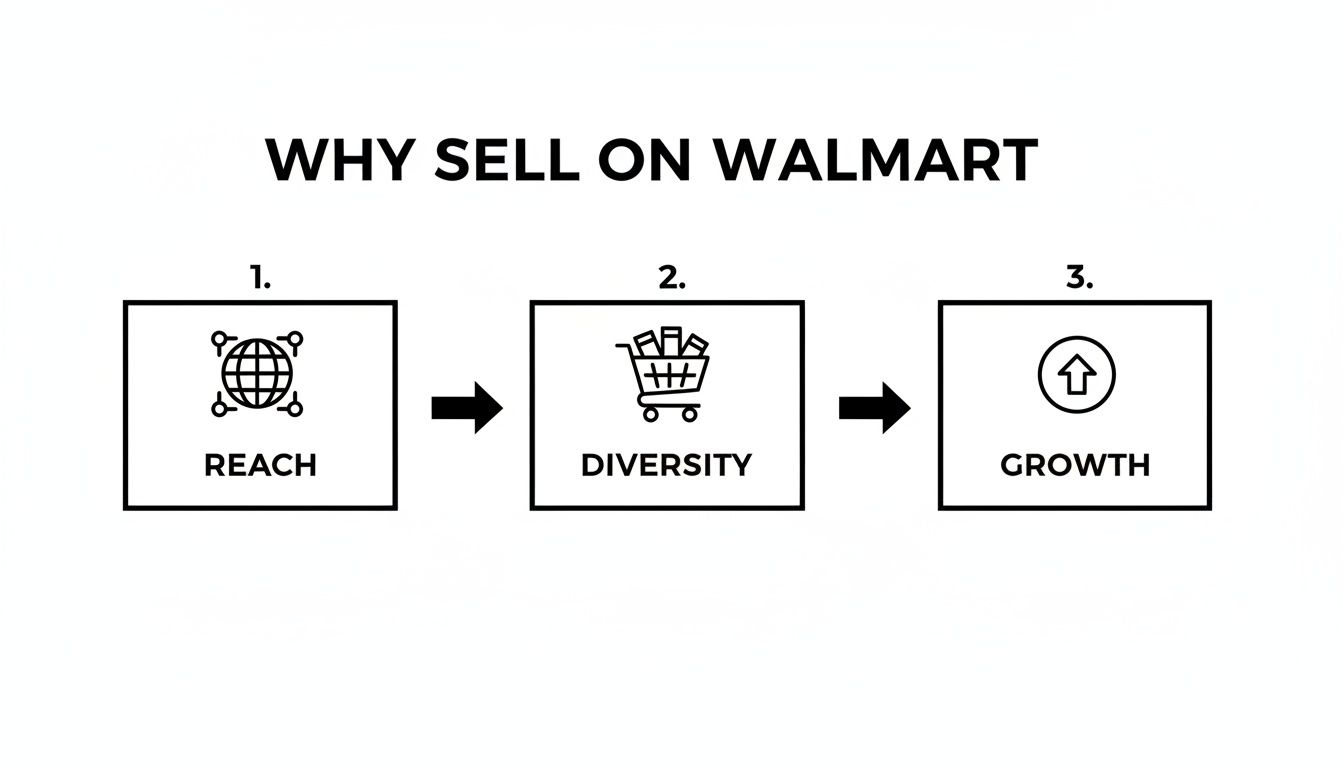 WHY SELL ON WALMART

1.
REACH

2.
DIVERSITY

3.
GROWTH