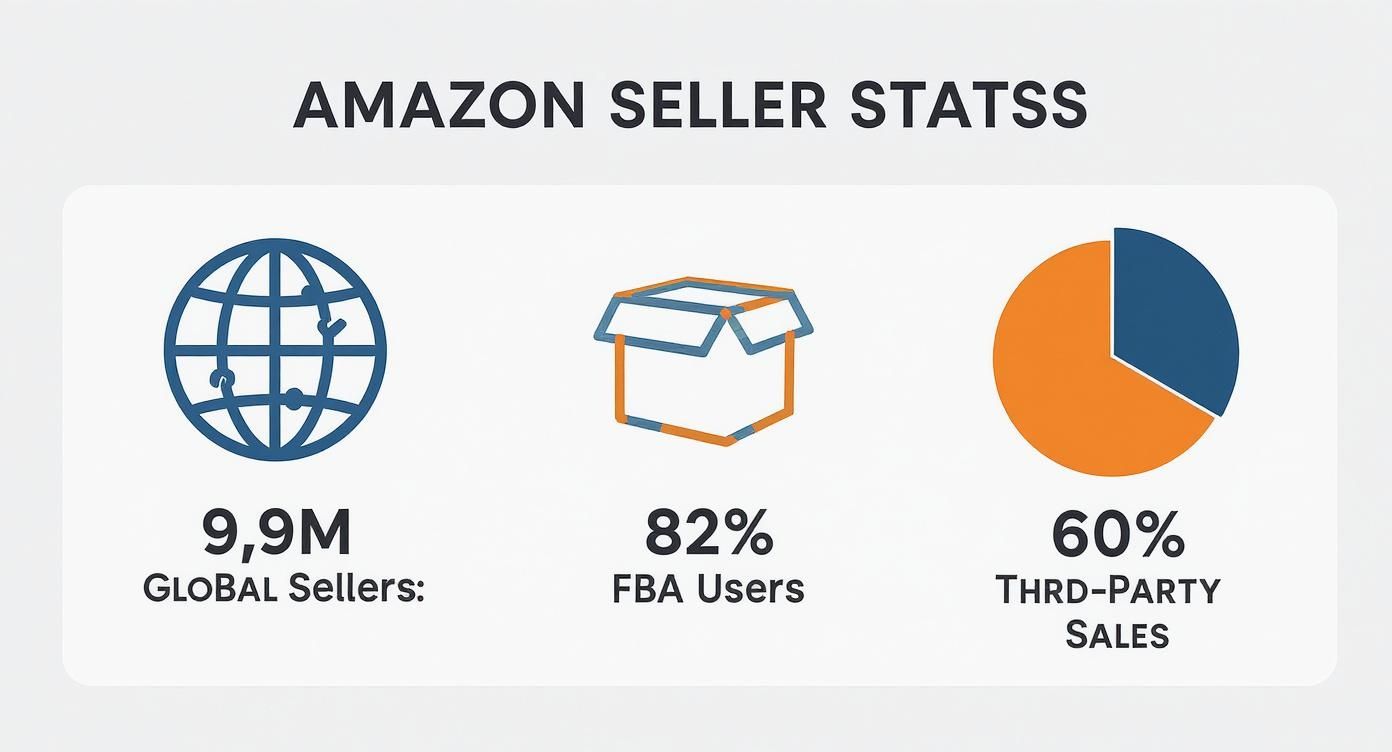 AMAZON SELLER STATSS

9,9M
GLOBAL Sellers:

82%
FBA Users

60%
THRD-PARTY SALES