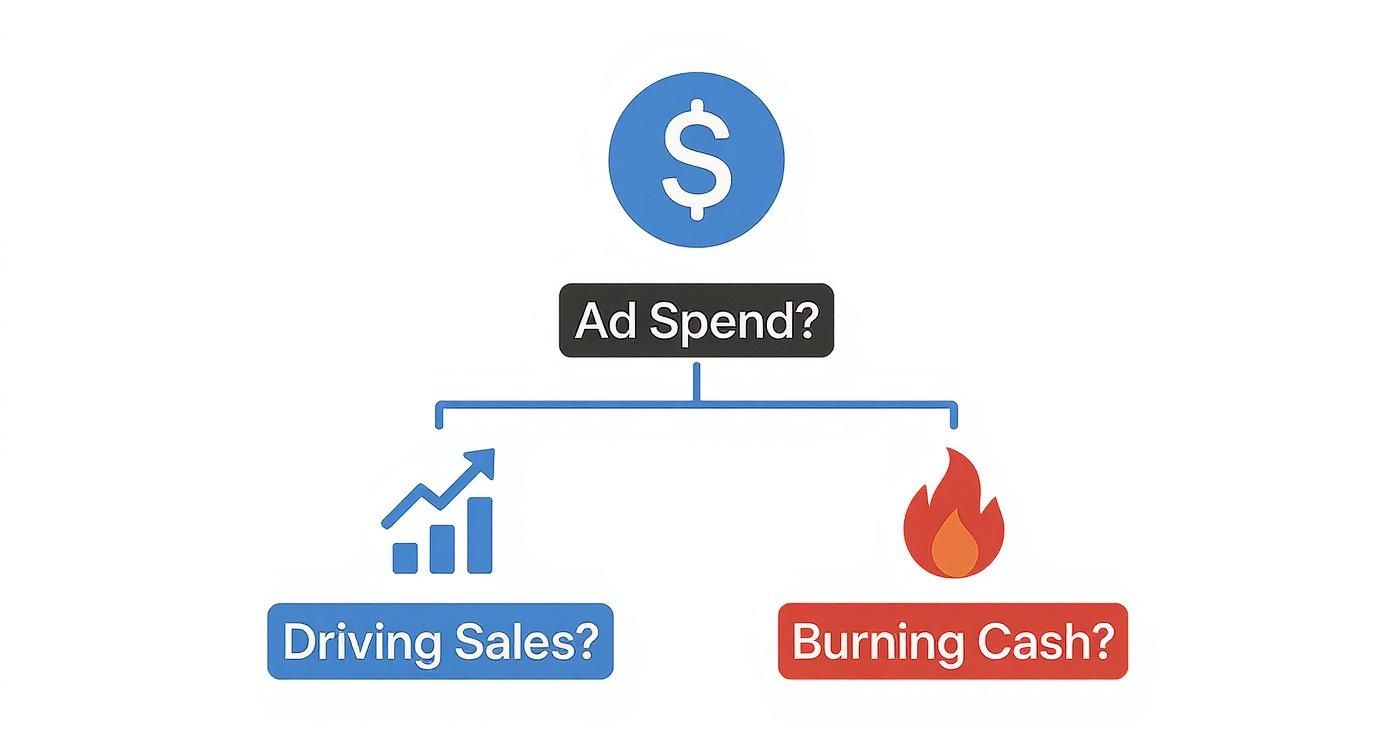 $

Ad Spend?

Driving Sales?

Burning Cash?