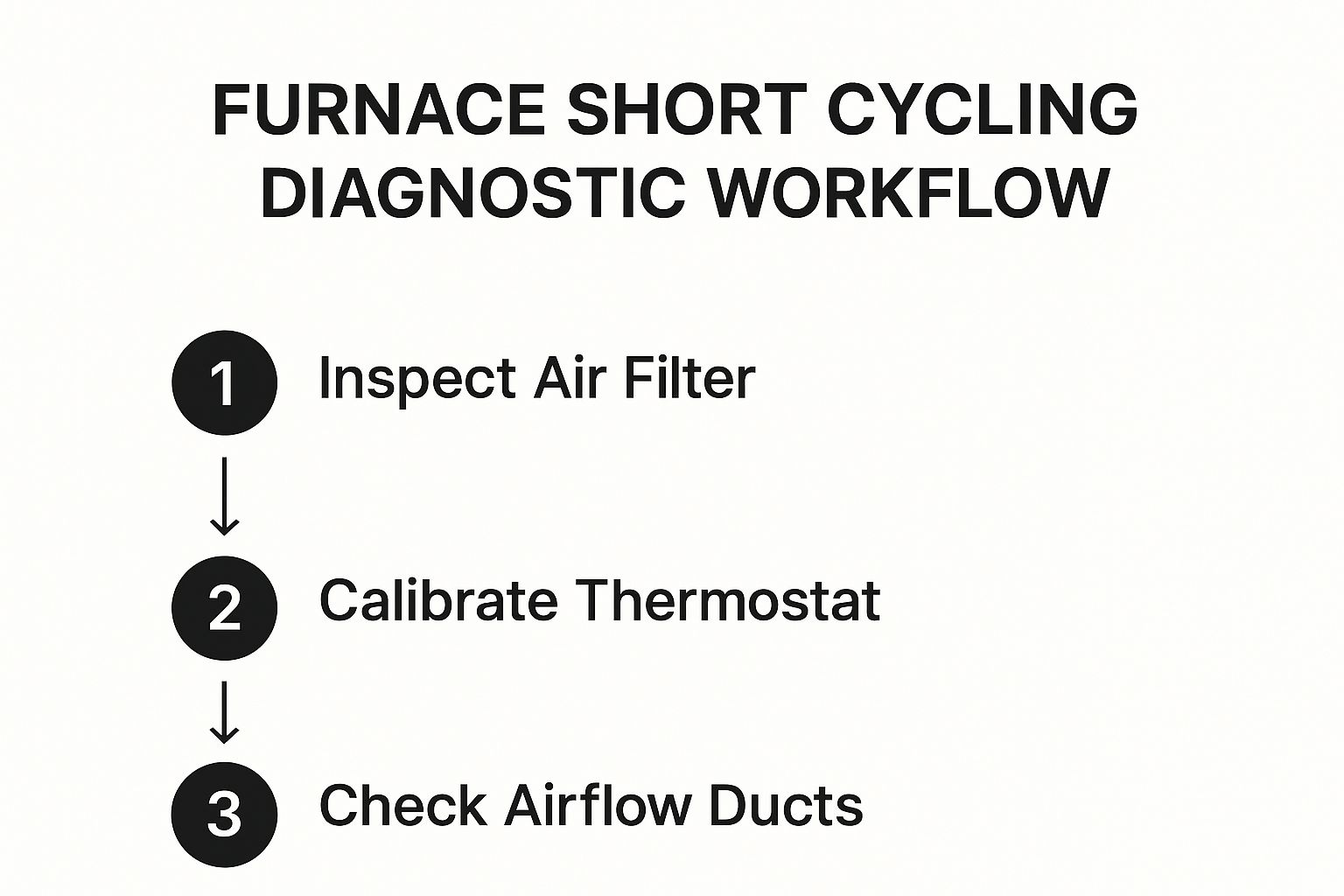 FURNACE SHORT CYCLING DIAGNOSTIC WORKFLOW

1 Inspect Air Filter

2 Calibrate Thermostat

3 Check Airflow Ducts