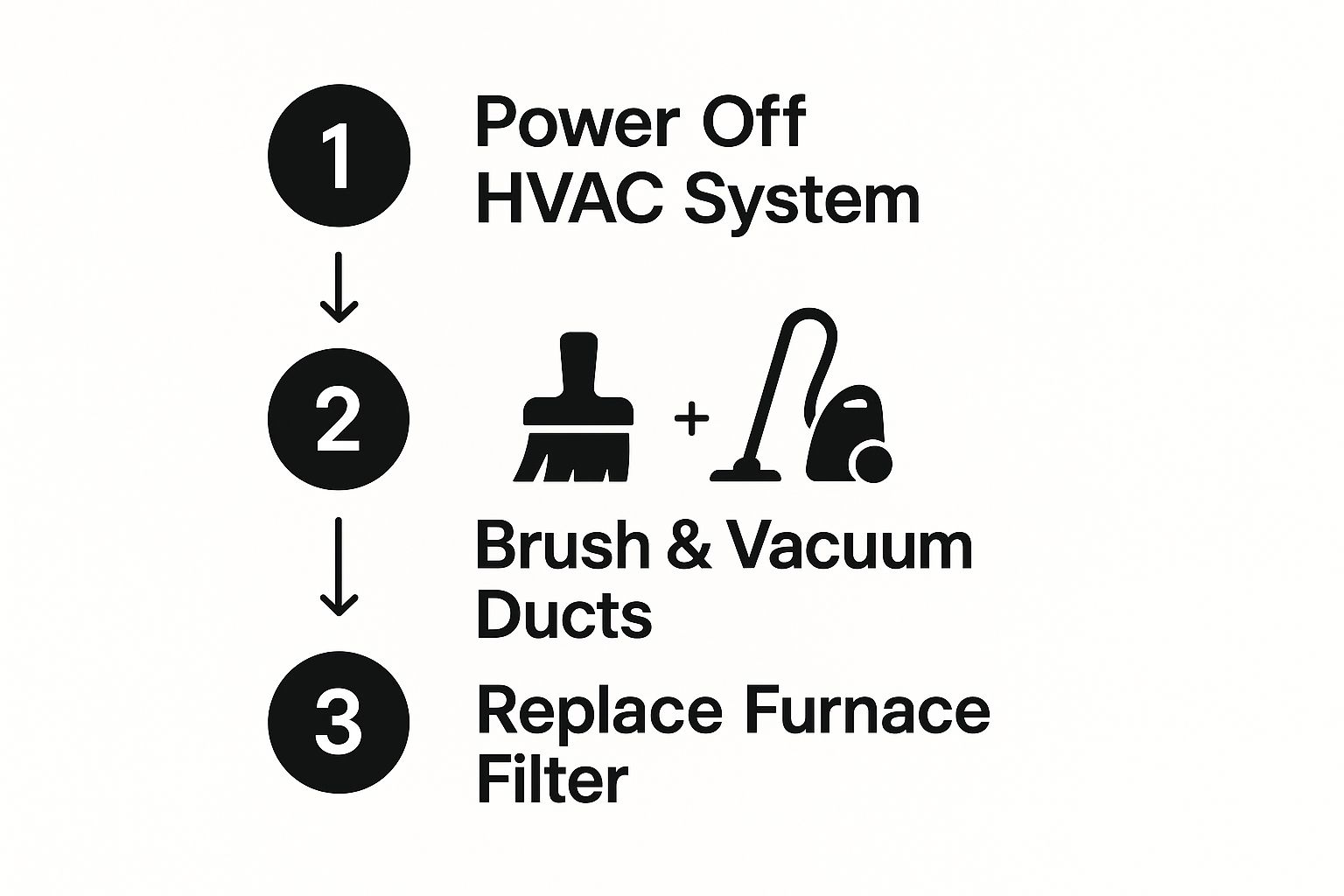 1 Power Off HVAC System

2 +

Brush & Vacuum Ducts

3 Replace Furnace Filter