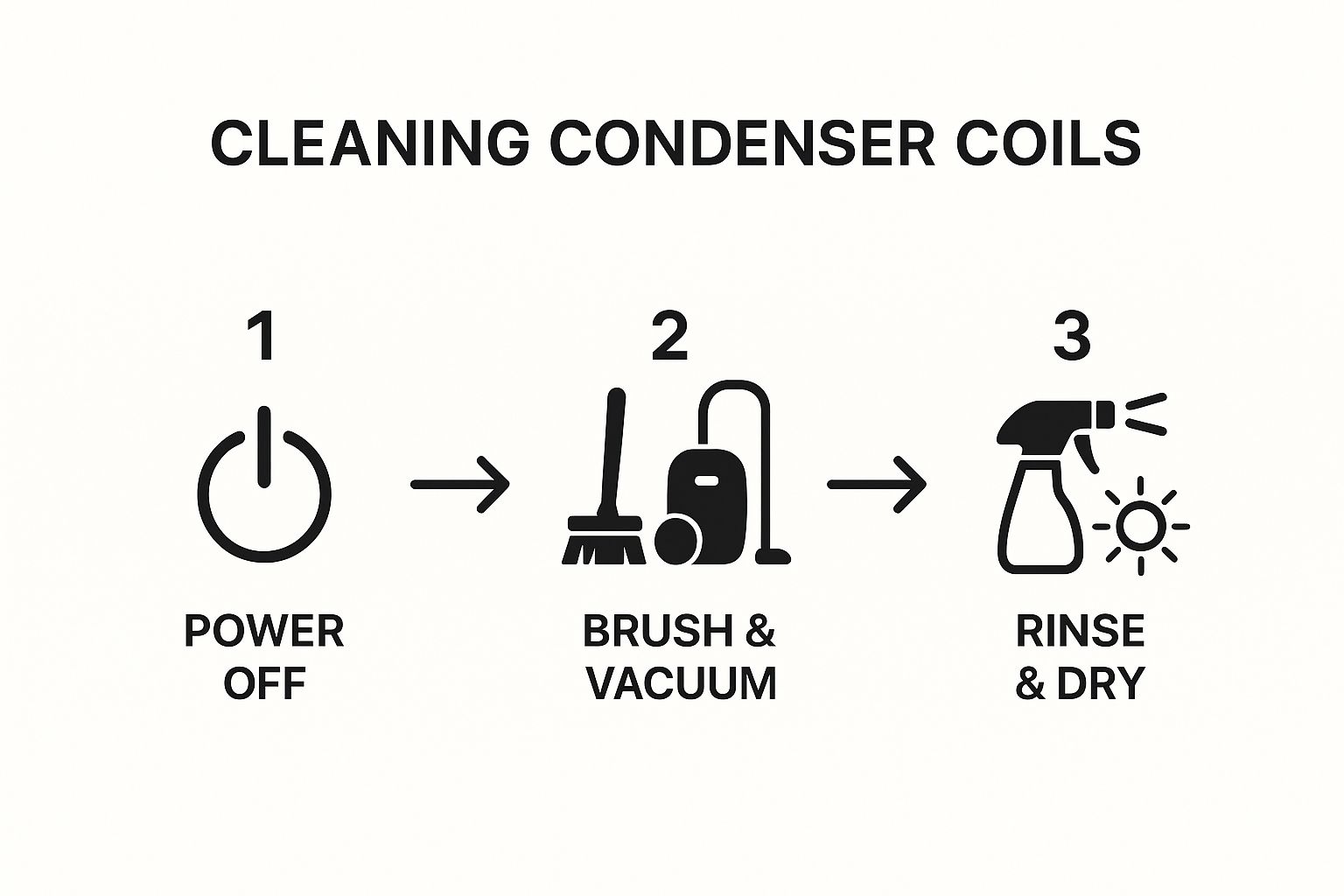 CLEANING CONDENSER COILS

1

POWER OFF

2

BRUSH & VACUUM

3

RINSE & DRY