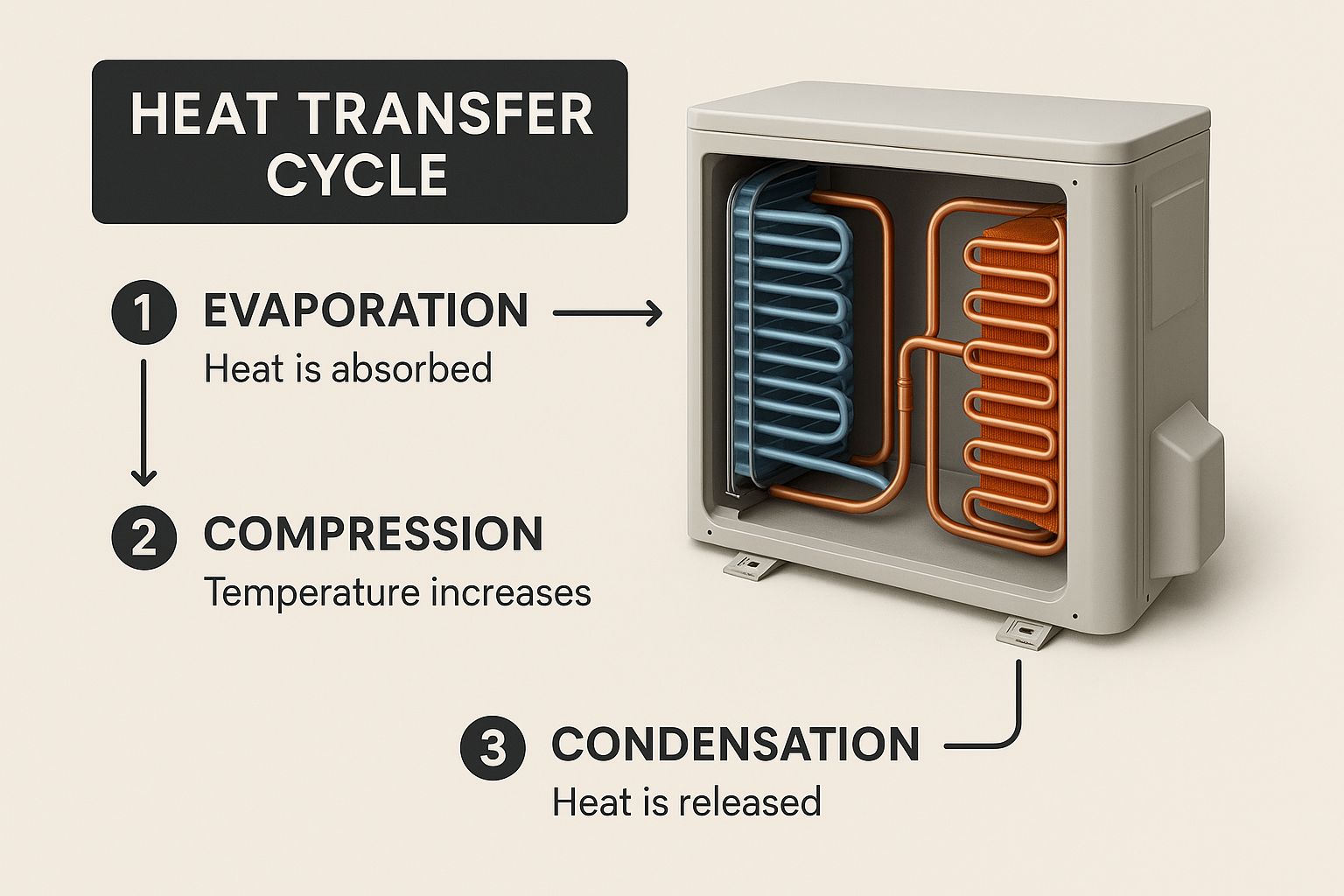 HEAT TRANSFER CYCLE

1 EVAPORATION
Heat is absorbed

2 COMPRESSION
Temperature increases

3 CONDENSATION
Heat is released