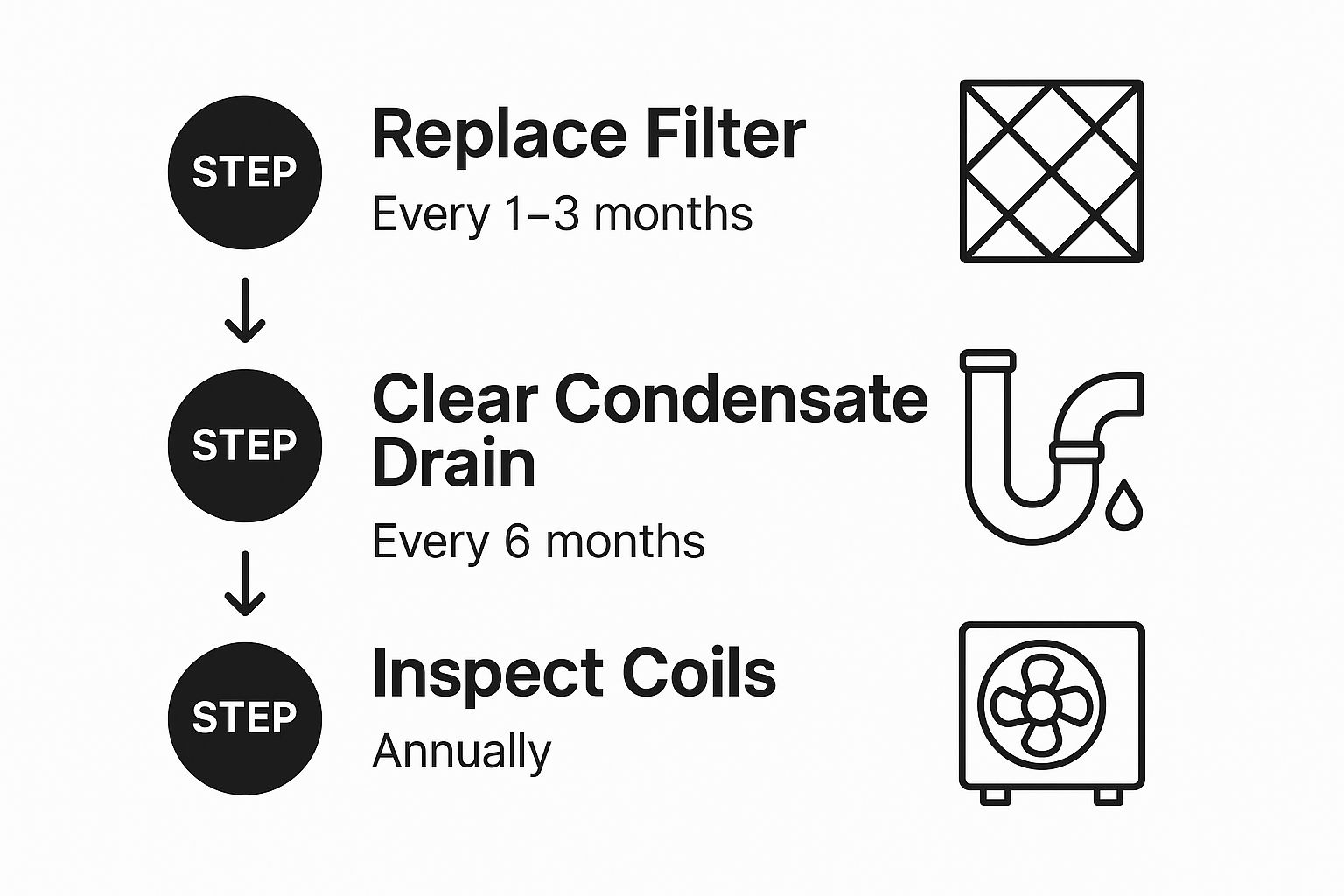 STEP

Replace Filter

Every 1–3 months

STEP

Clear Condensate Drain

Every 6 months

STEP

Inspect Coils

Annually