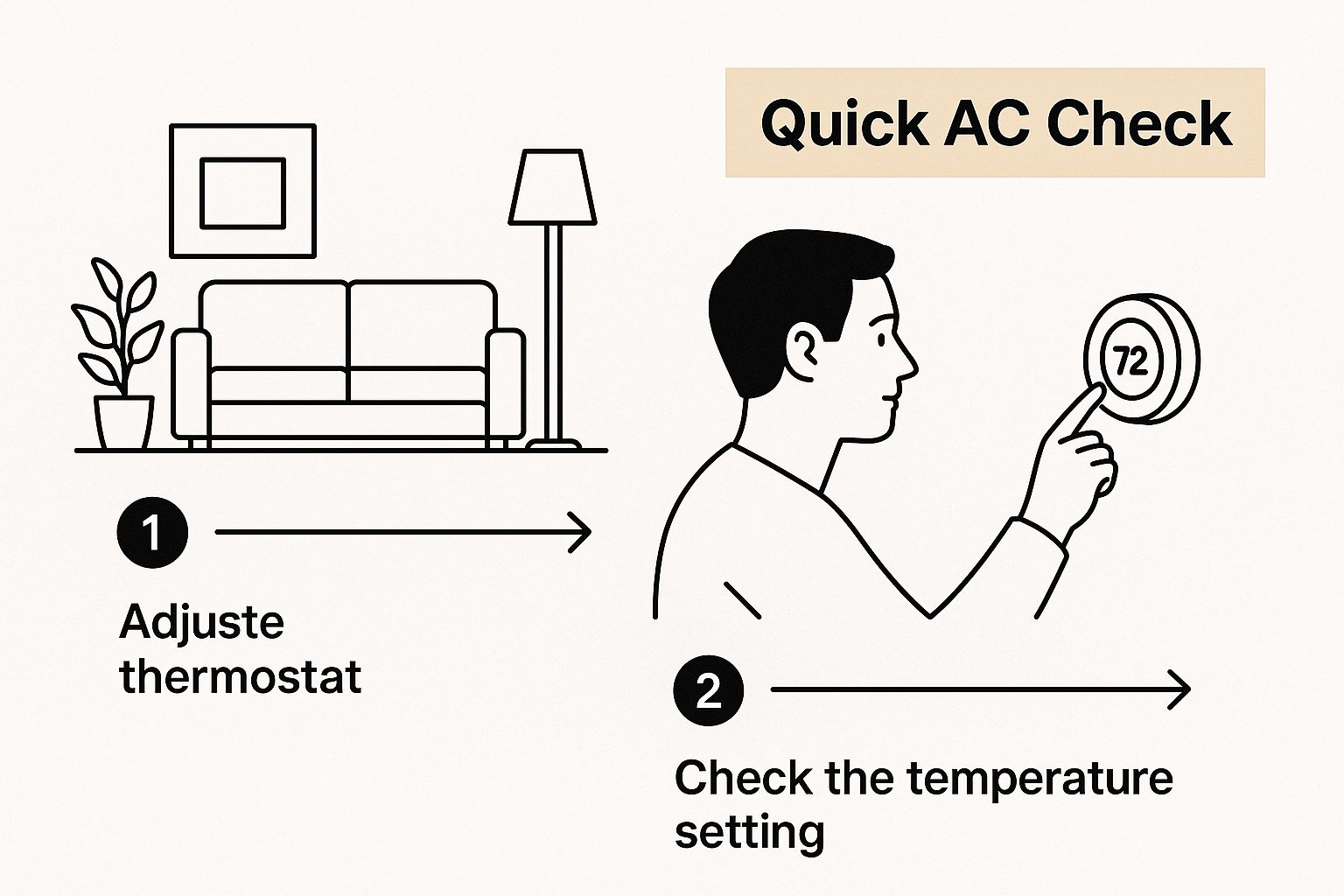 Quick AC Check

72

1

Adjuste thermostat

2

Check the temperature setting