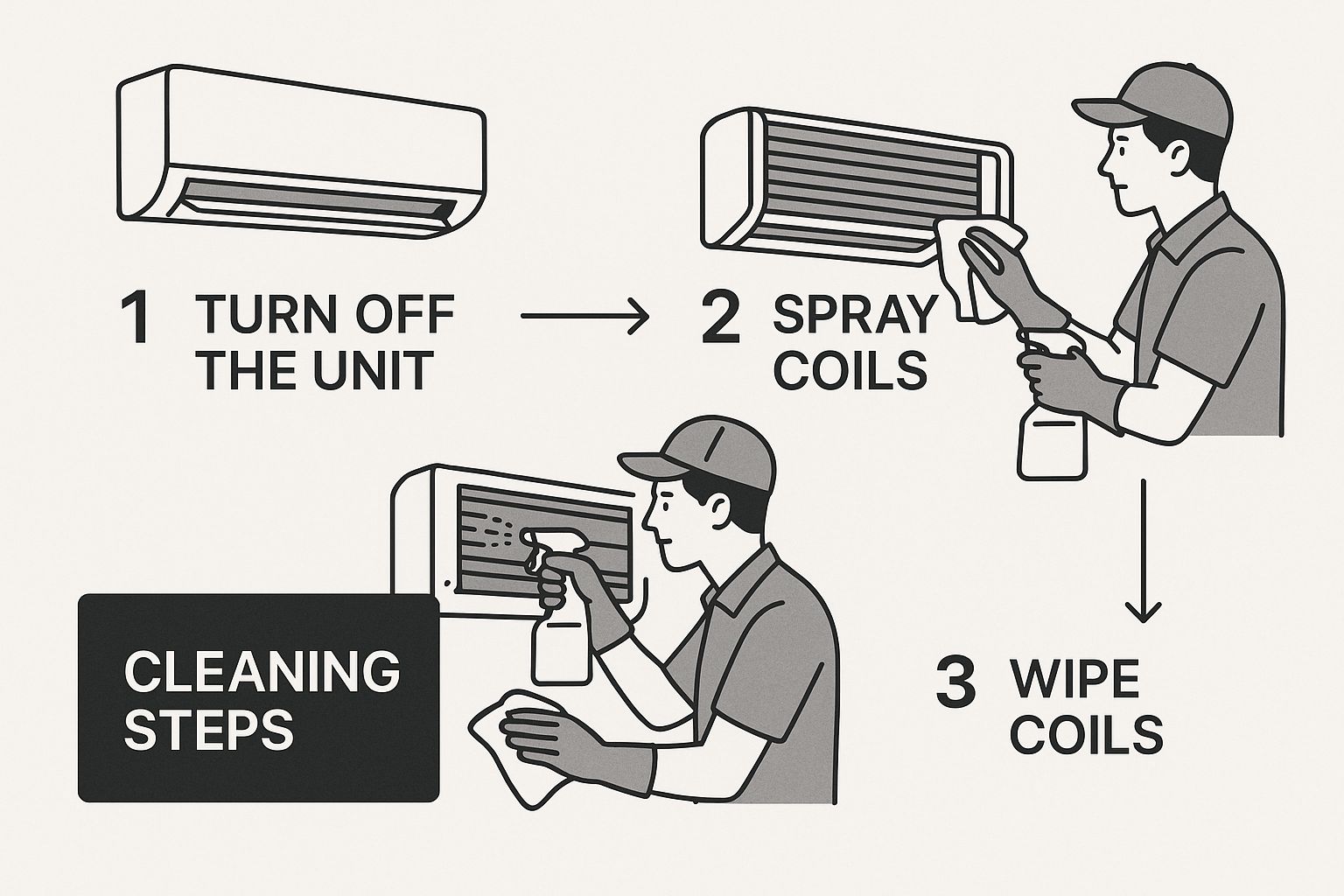 1 TURN OFF THE UNIT

2 SPRAY COILS

3 WIPE COILS

CLEANING STEPS