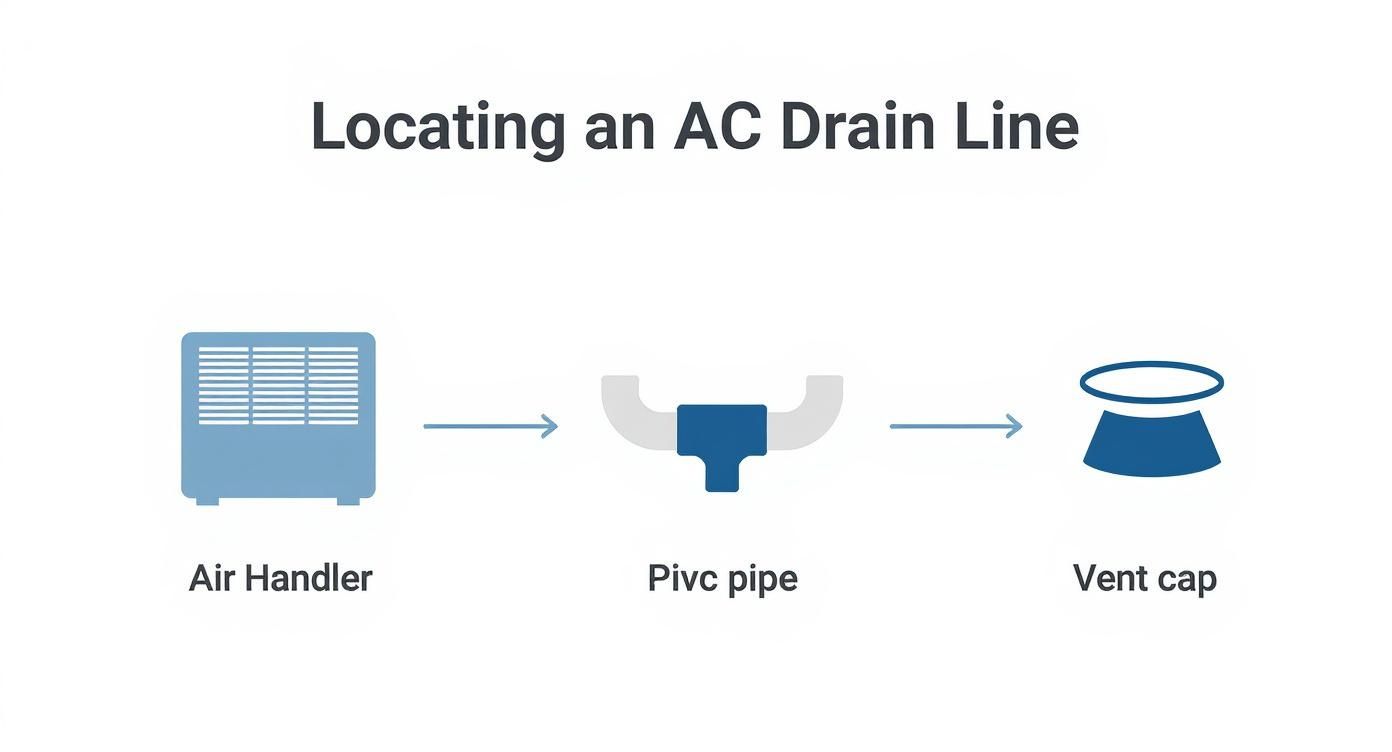 Locating an AC Drain Line

Air Handler

Pivc pipe

Vent cap