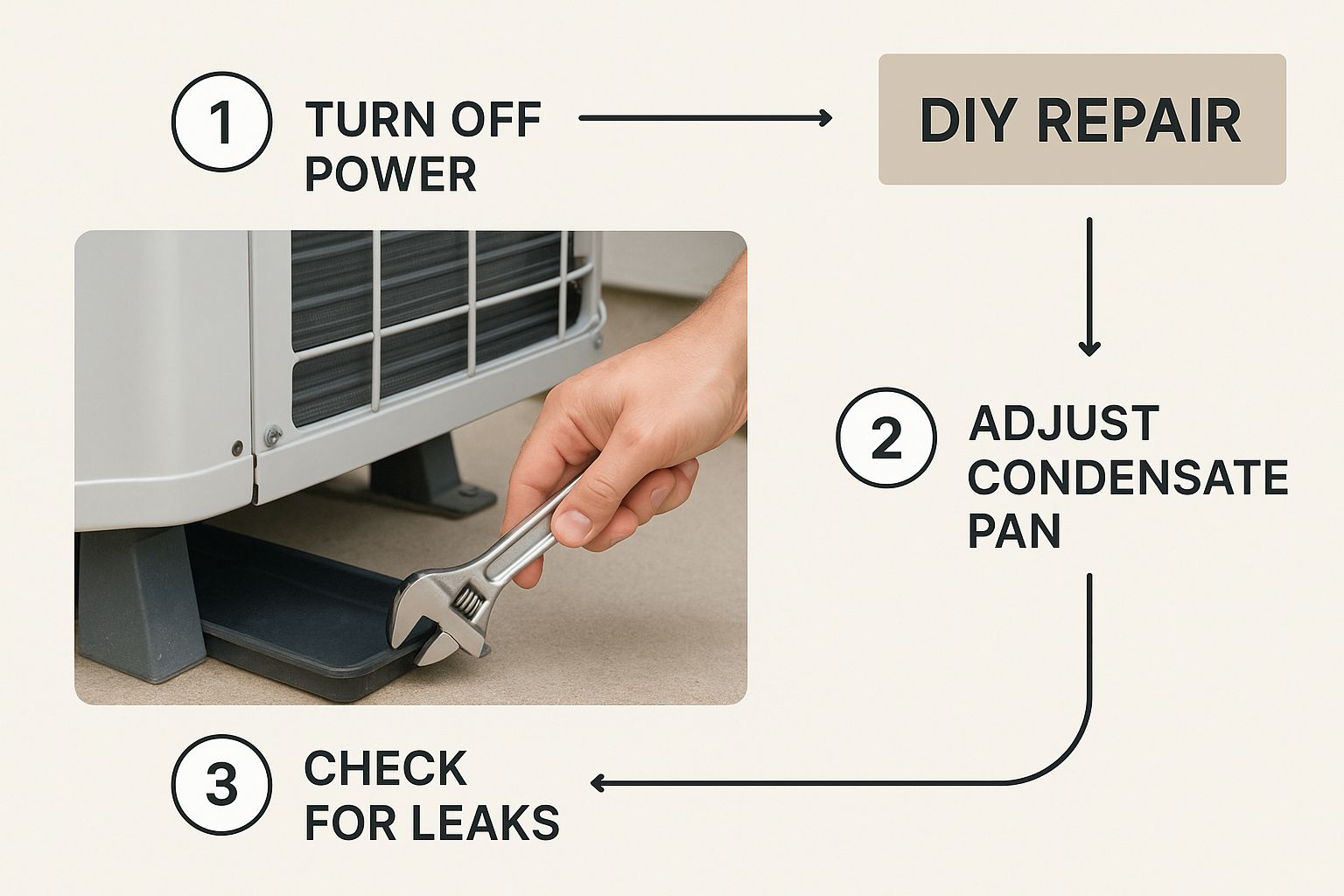 1 TURN OFF POWER

DIY REPAIR

2 ADJUST CONDENSATE PAN

3 CHECK FOR LEAKS