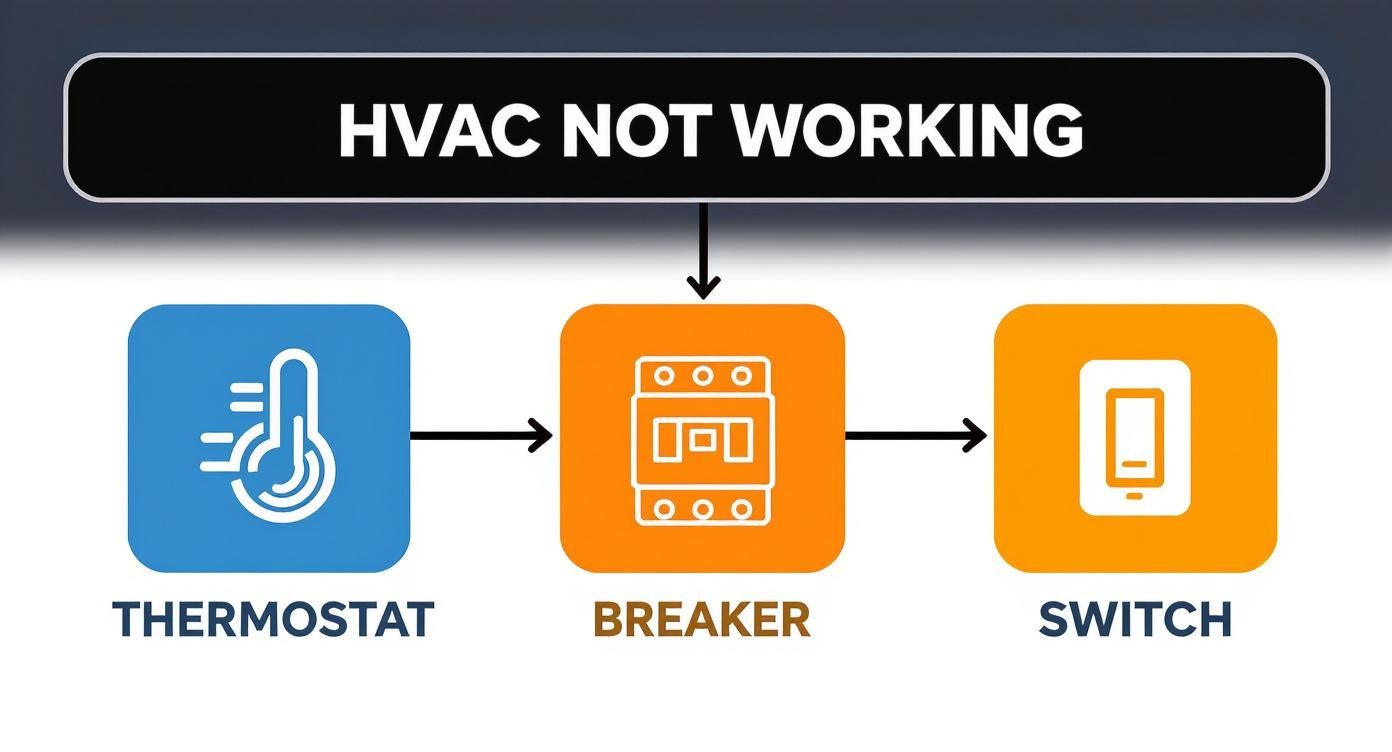 HVAC NOT WORKING

THERMOSTAT

BREAKER

SWITCH