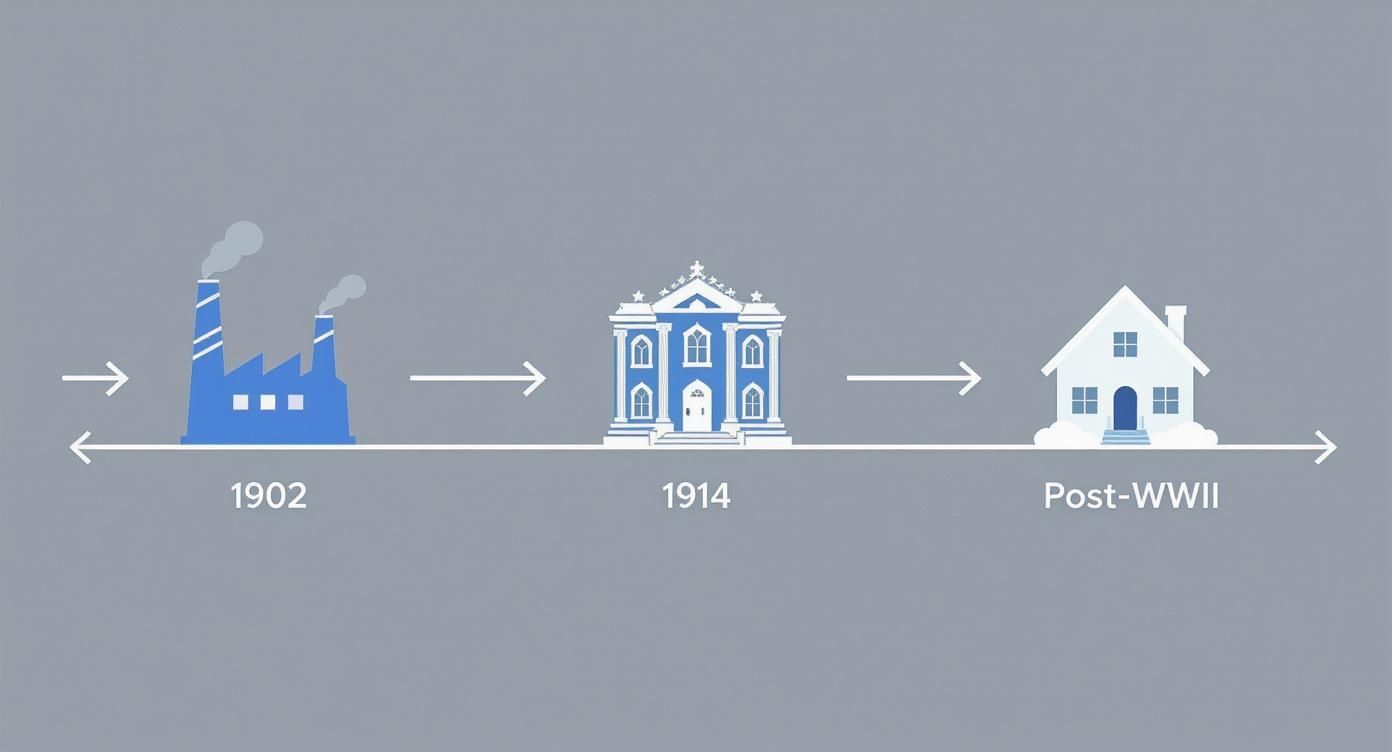 1902

1914

Post-WWII