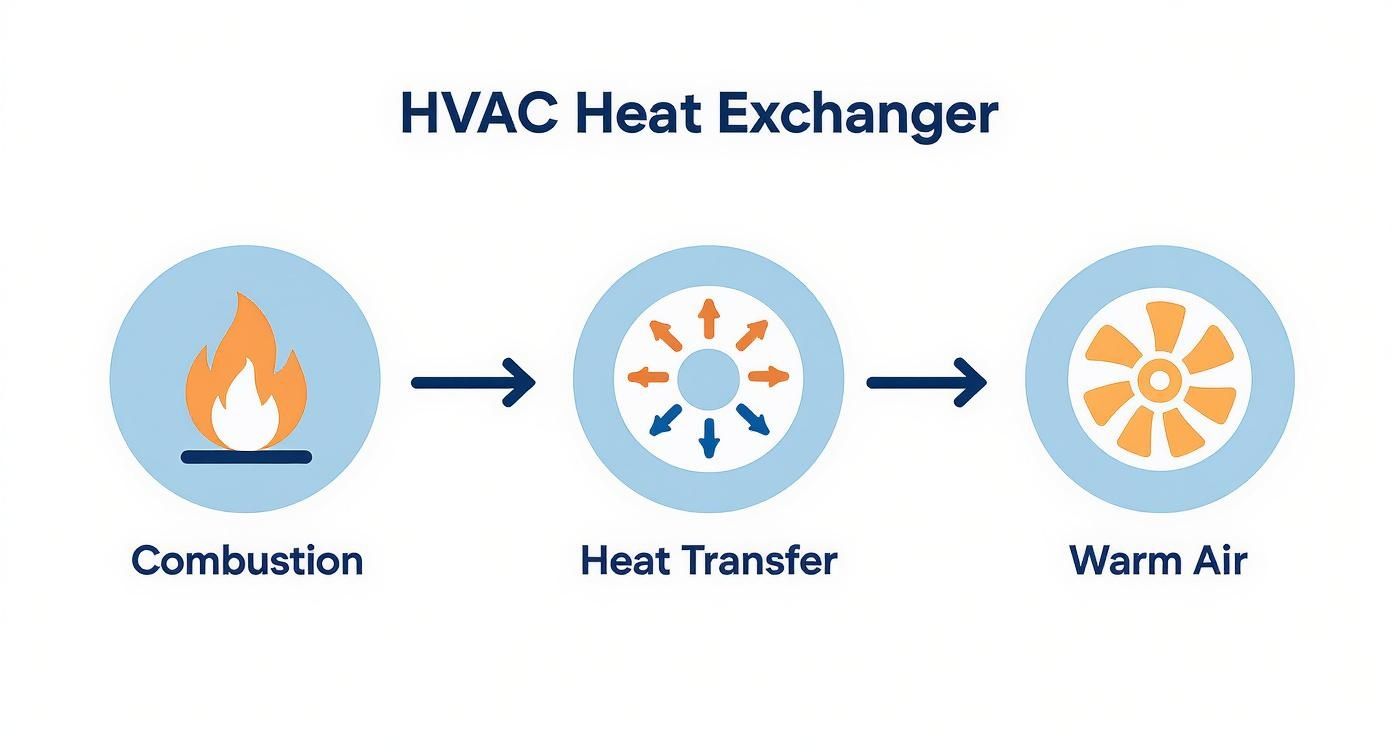 HVAC Heat Exchanger

Combustion

Heat Transfer

Warm Air