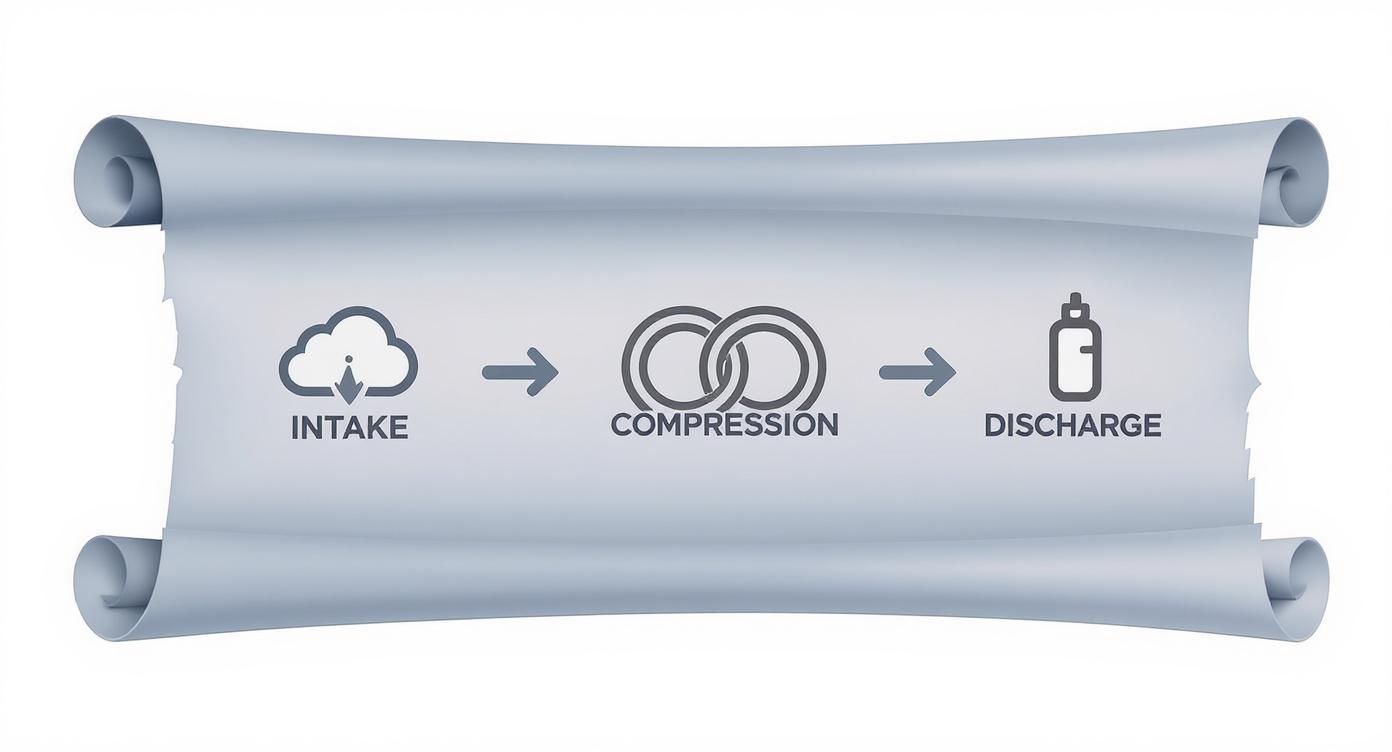 INTAKE

COMPRESSION

DISCHARGE