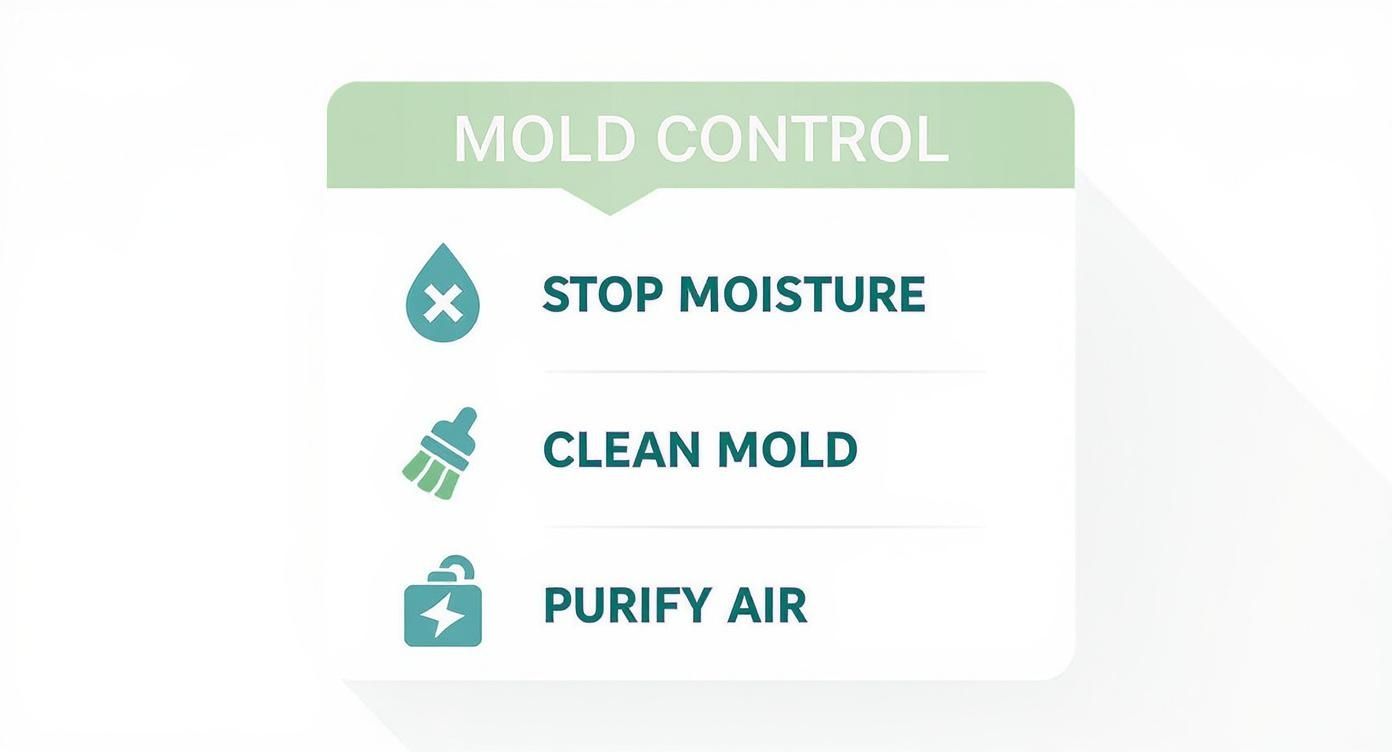 MOLD CONTROL

STOP MOISTURE

CLEAN MOLD

PURIFY AIR