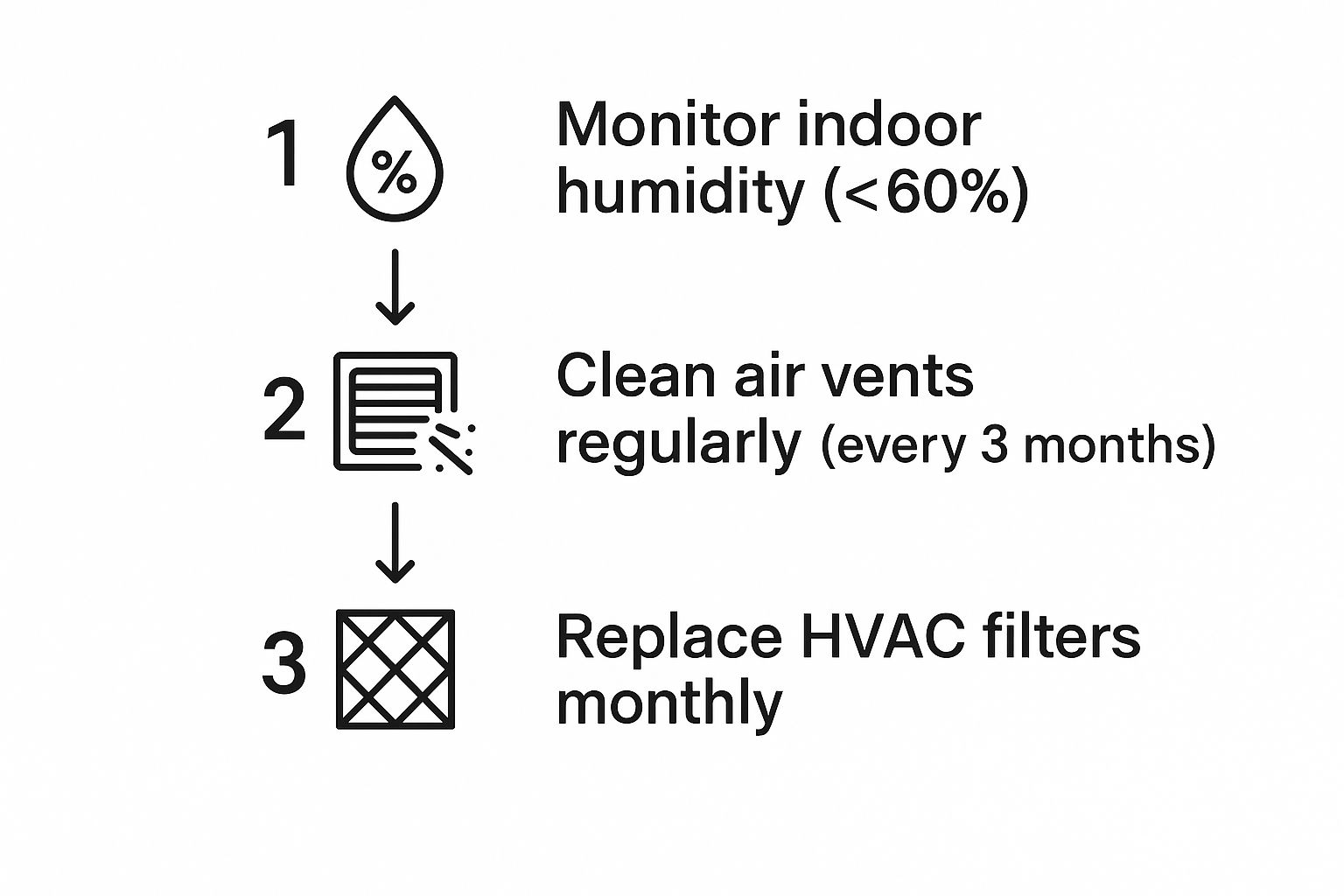 1 %

Monitor indoor humidity (<60%)

2

Clean air vents regularly (every 3 months)

3

Replace HVAC filters monthly