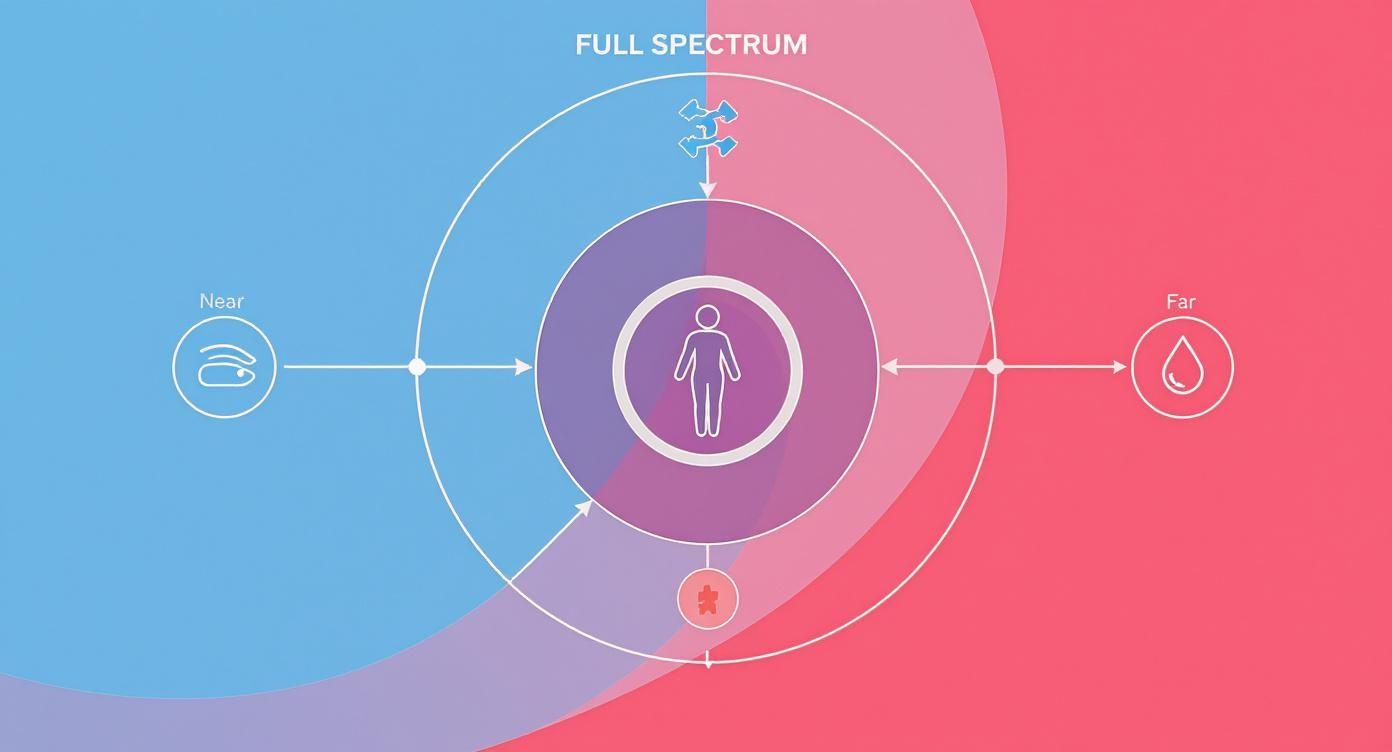 FULL SPECTRUM

Near

Far