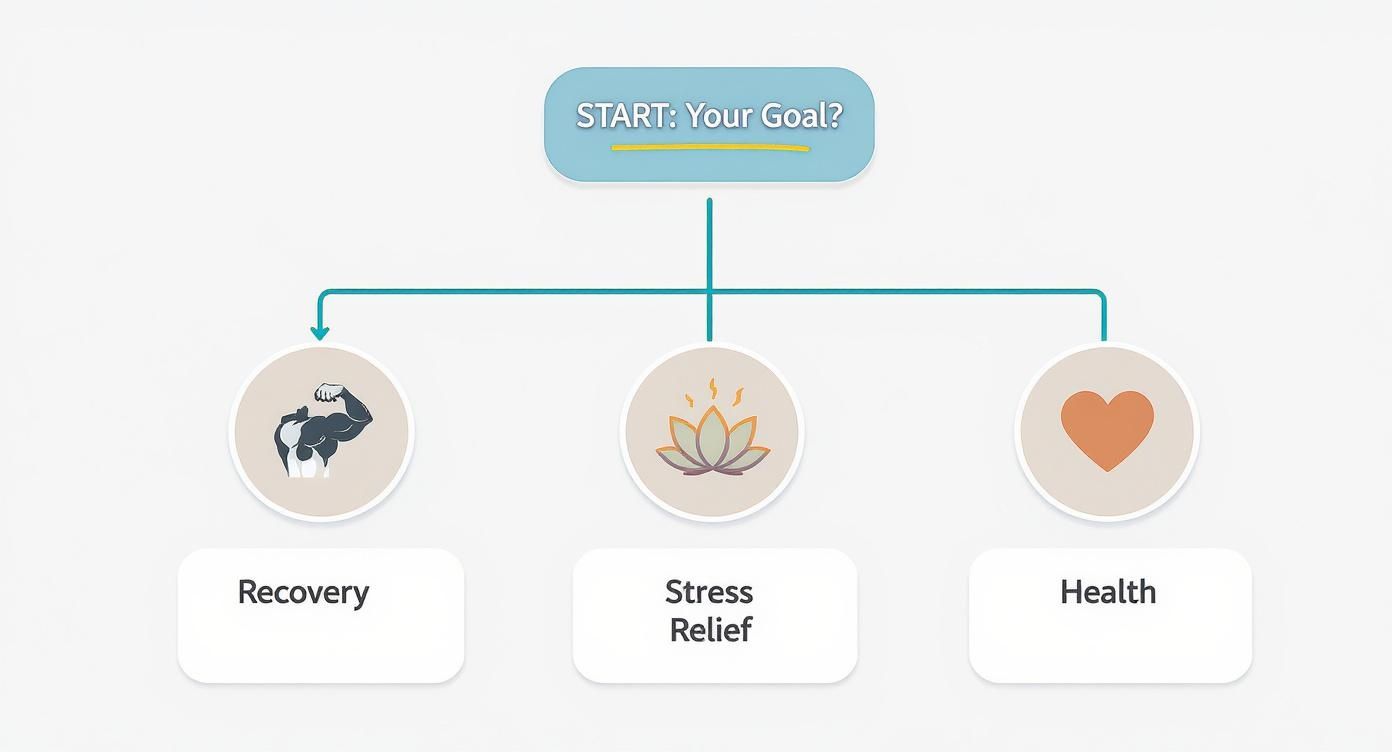 START: Your Goal?

Recovery

Stress Relief

Health