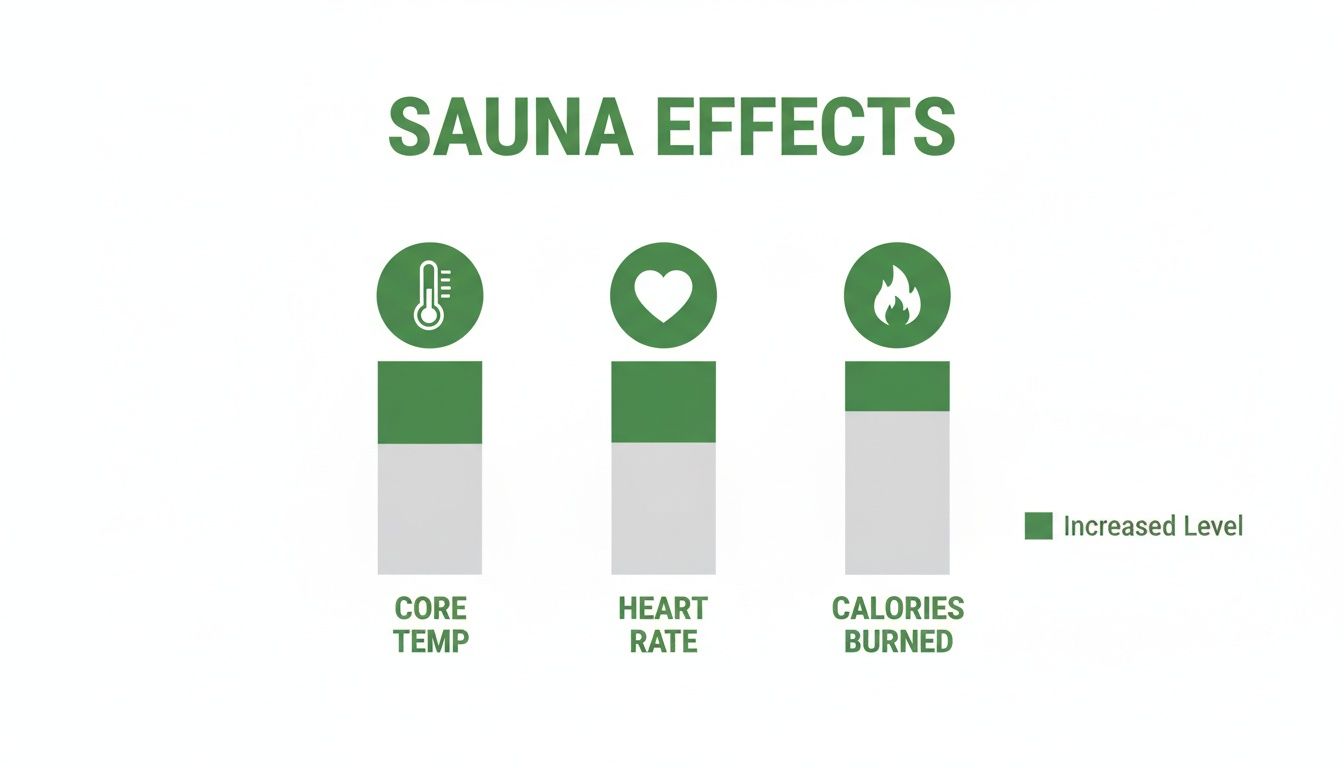 SAUNA EFFECTS

CORE TEMP

HEART RATE

CALORIES BURNED

Increased Level