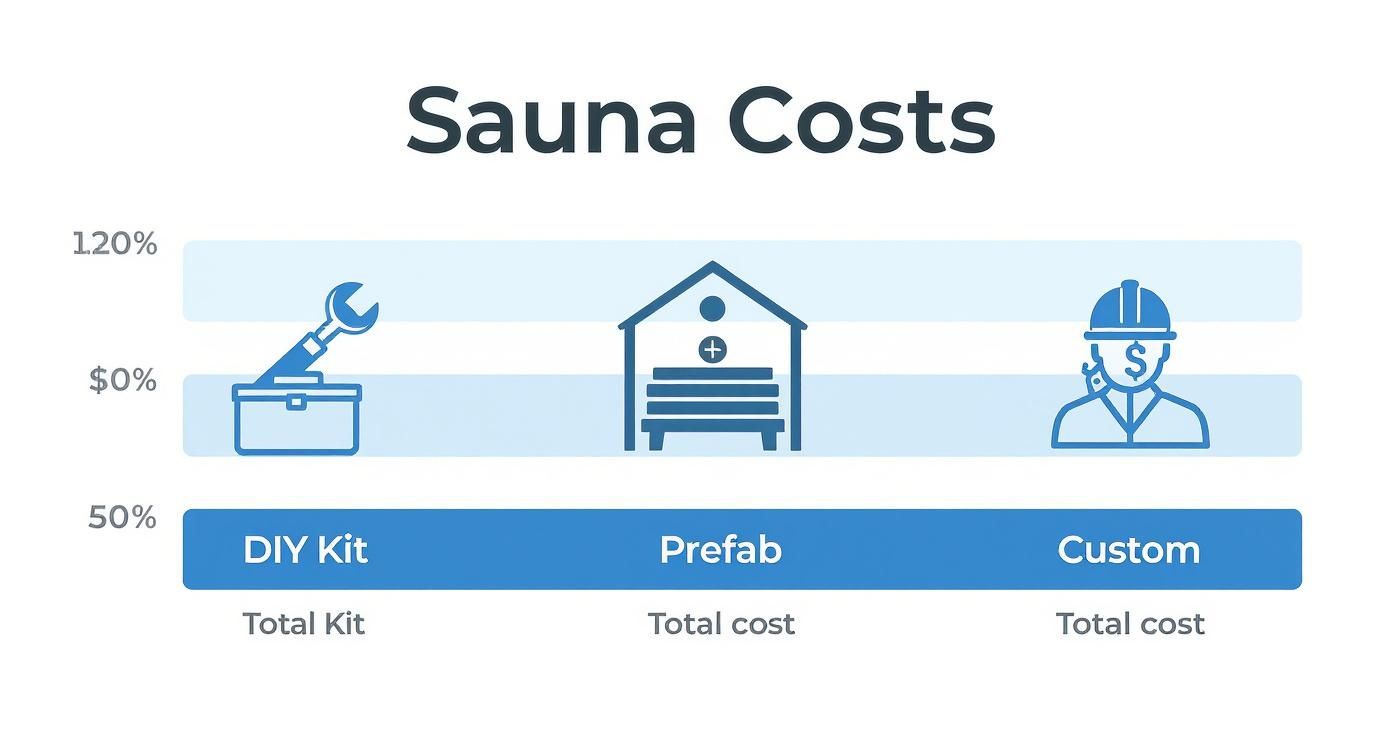 Sauna Costs

120%

$0%

50%

DIY Kit

Prefab

Custom

Total Kit

Total cost

Total cost