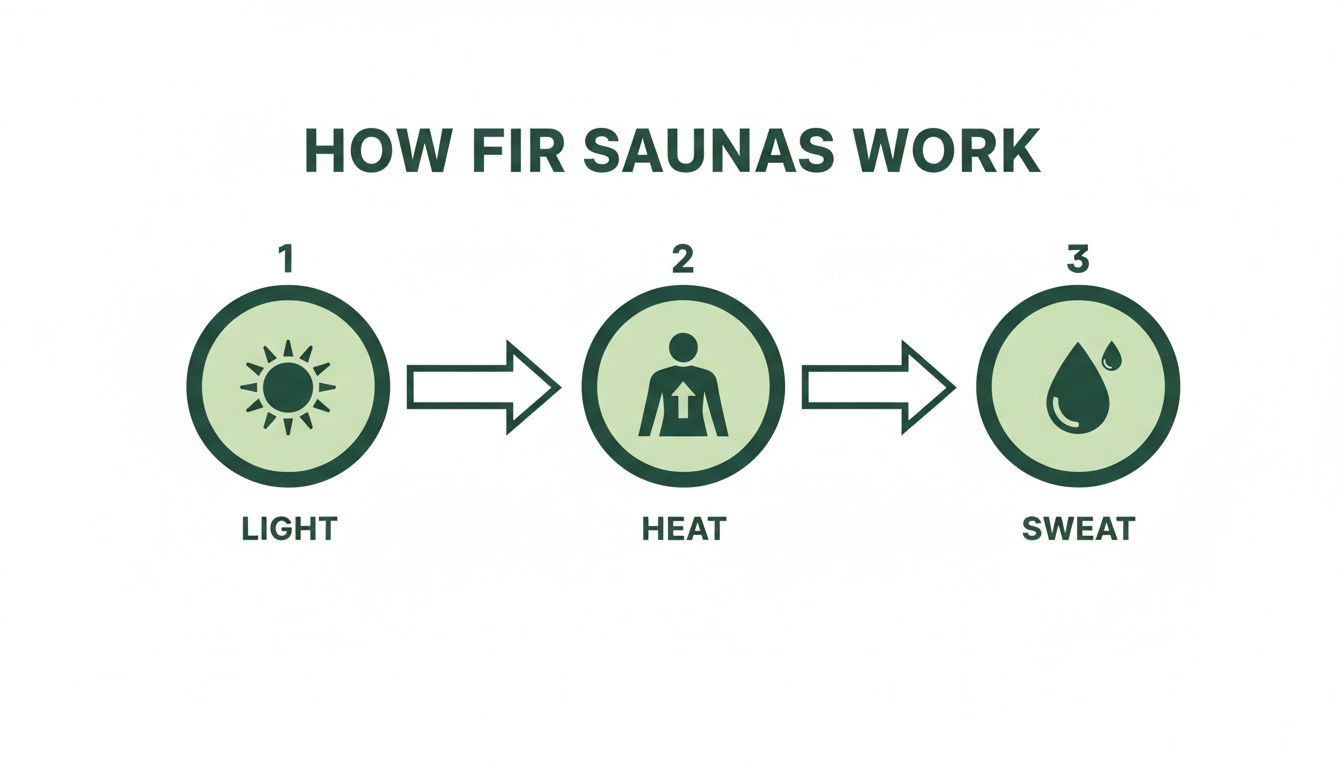 HOW FIR SAUNAS WORK

1

LIGHT

2

HEAT

3

SWEAT