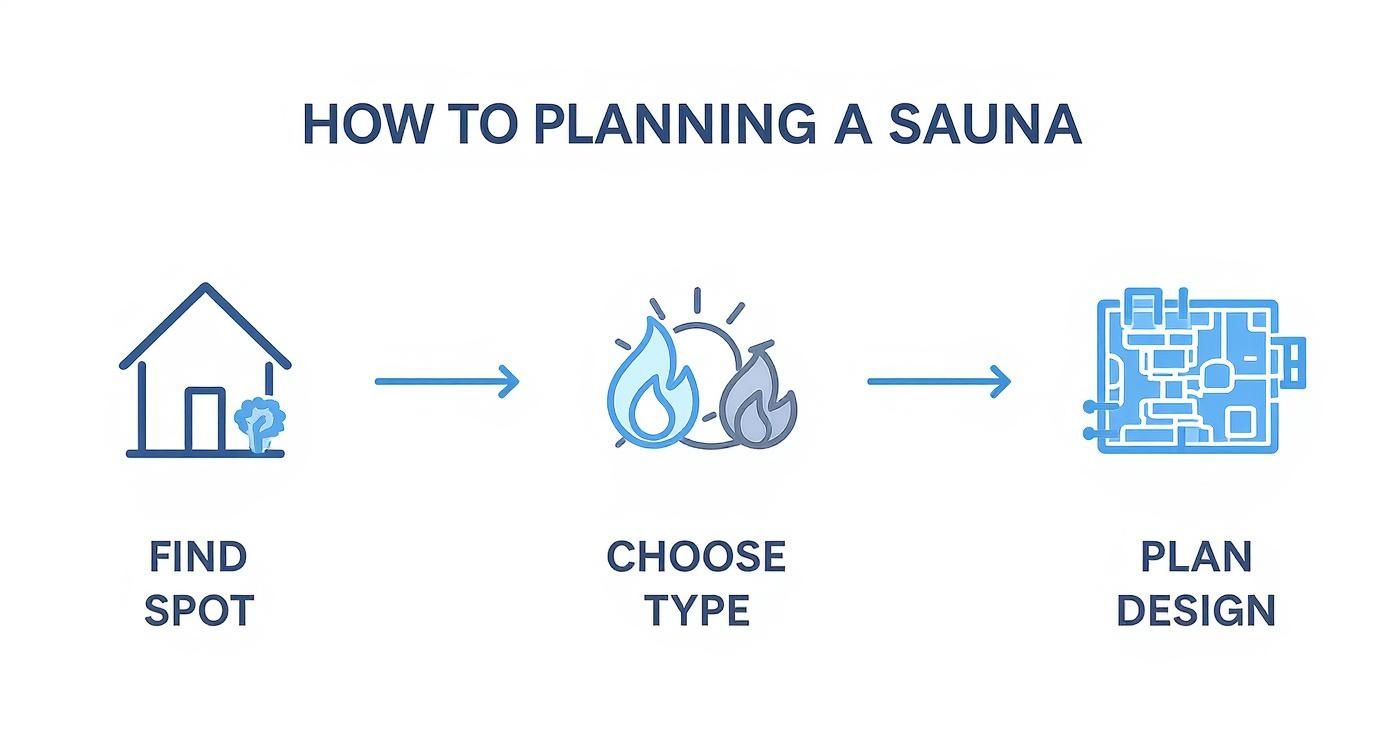 HOW TO PLANNING A SAUNA

FIND SPOT

CHOOSE TYPE

PLAN DESIGN