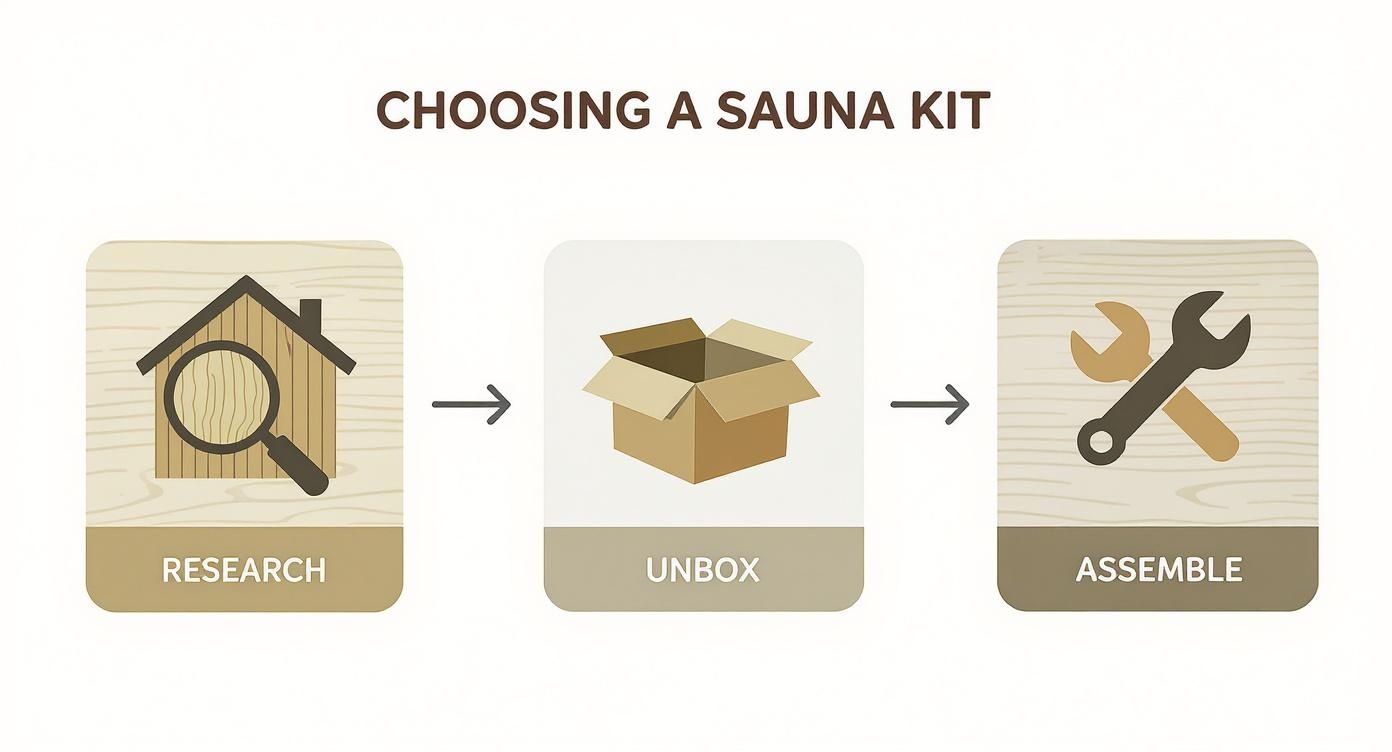 CHOOSING A SAUNA KIT

RESEARCH

UNBOX

ASSEMBLE