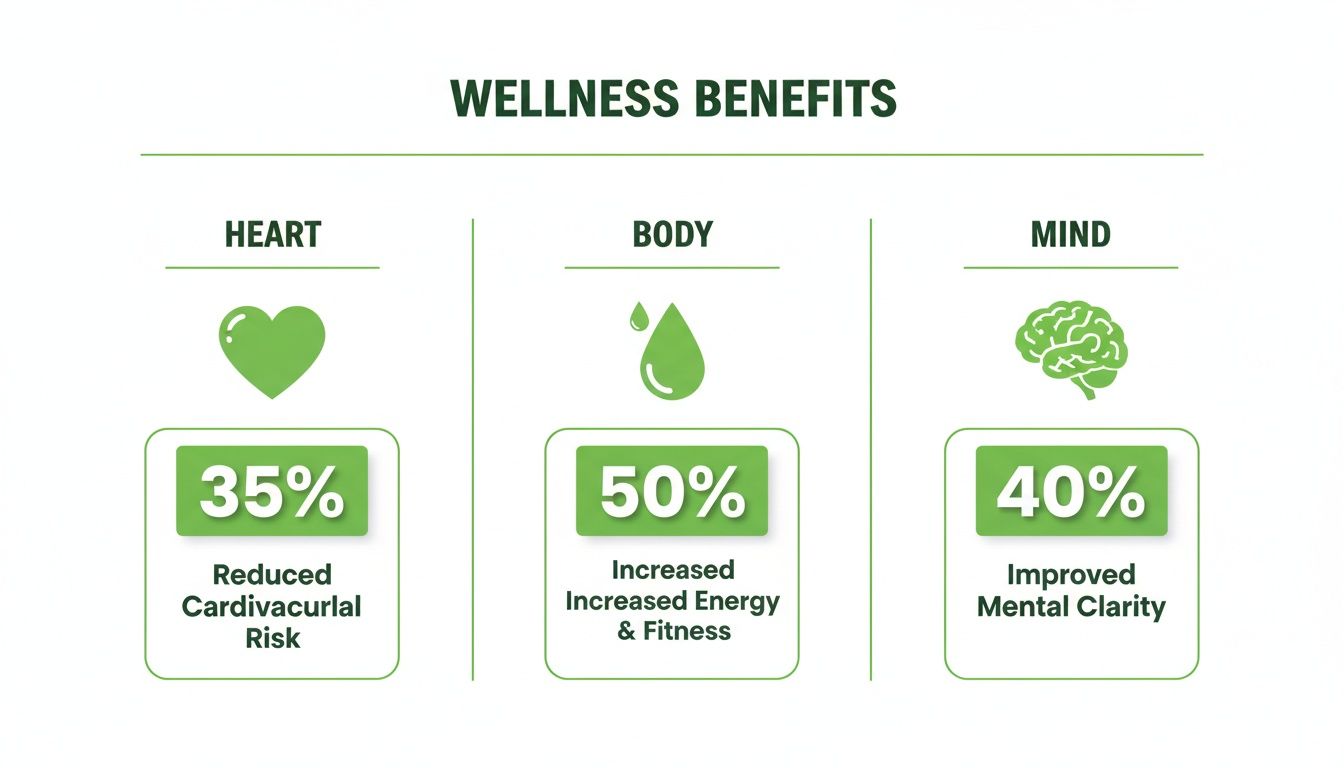 WELLNESS BENEFITS

HEART

35%

Reduced Cardivacurlal Risk

BODY

50%

Increased Increased Energy & Fitness

MIND

40%

Improved Mental Clarity